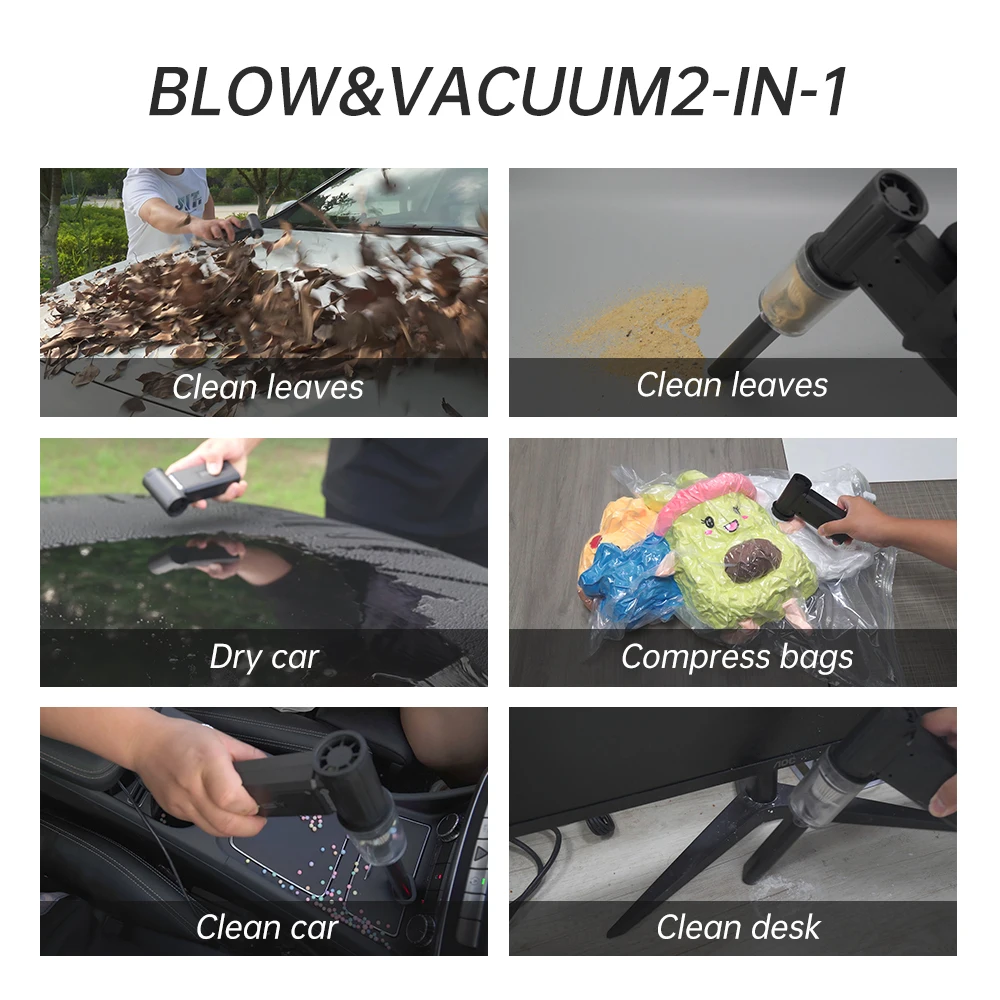 BLOW&VACUUM2-IN-1

Clean leaves

Clean leaves

Dry car

Compress bags

Clean car

Clean desk