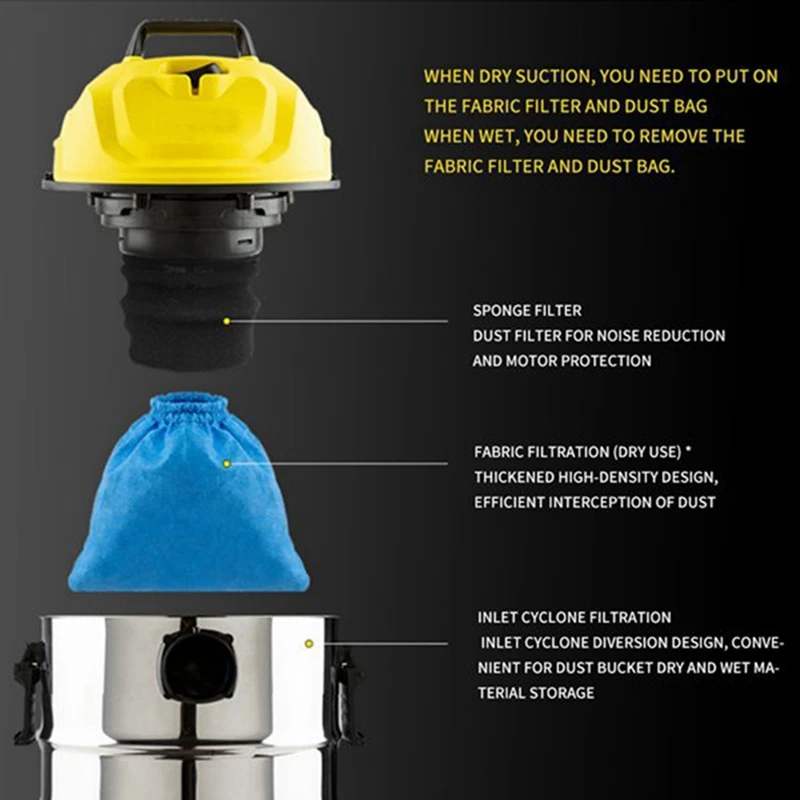 WHEN DRY SUCTION, YOU NEED TO PUT ON THE FABRIC FILTER AND DUST BAG
WHEN WET, YOU NEED TO REMOVE THE FABRIC FILTER AND DUST BAG.

SPONGE FILTER
DUST FILTER FOR NOISE REDUCTION AND MOTOR PROTECTION

FABRIC FILTRATION (DRY USE) *
THICKENED HIGH-DENSITY DESIGN, EFFICIENT INTERCEPTION OF DUST

INLET CYCLONE FILTRATION
INLET CYCLONE DIVERSION DESIGN, CONVENIENT FOR DUST BUCKET DRY AND WET MATERIAL STORAGE