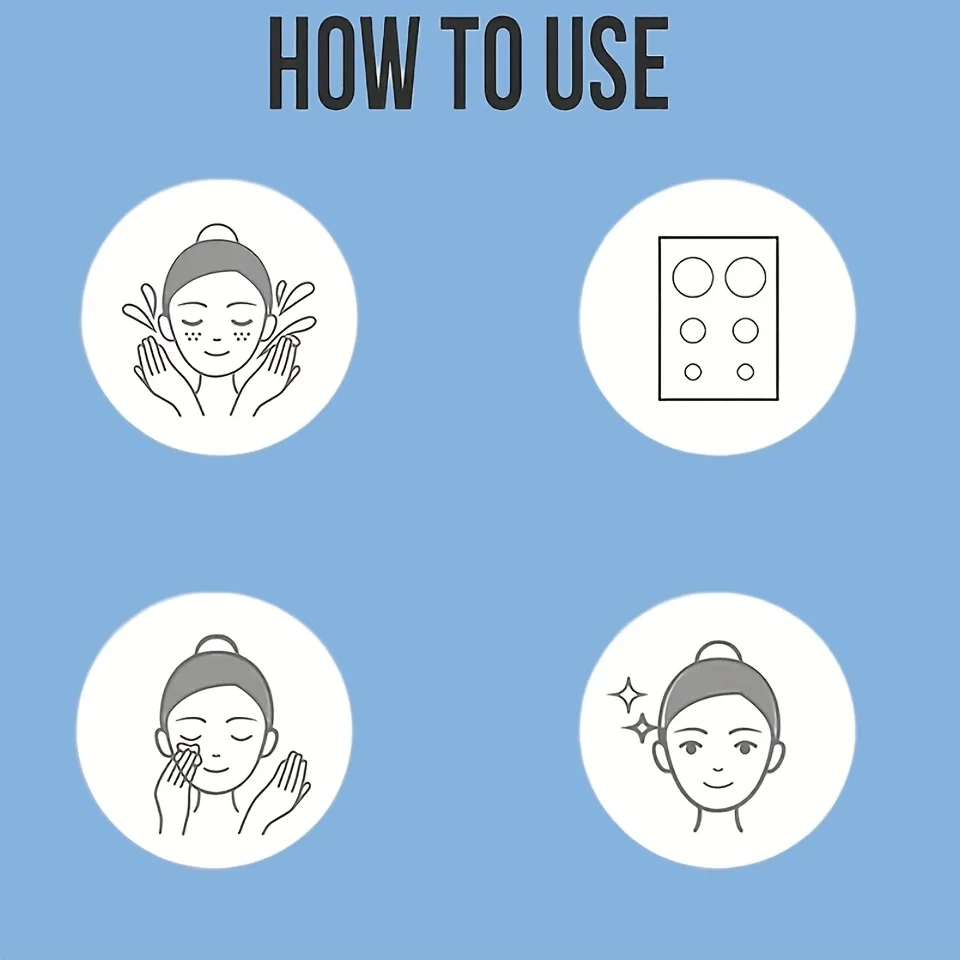 HOW TO USE