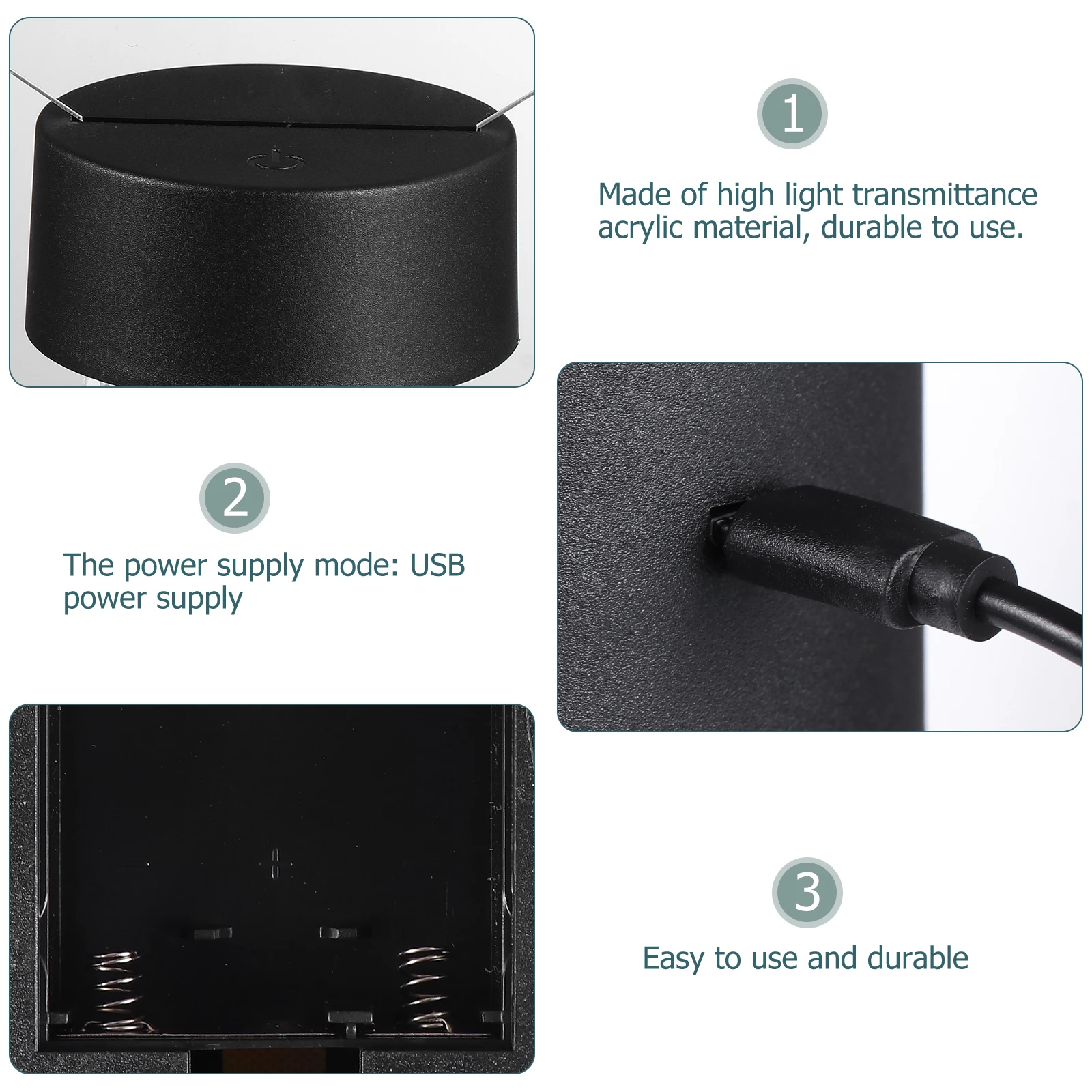 1

Made of high light transmittance acrylic material, durable to use.

2

The power supply mode: USB power supply

3

Easy to use and durable