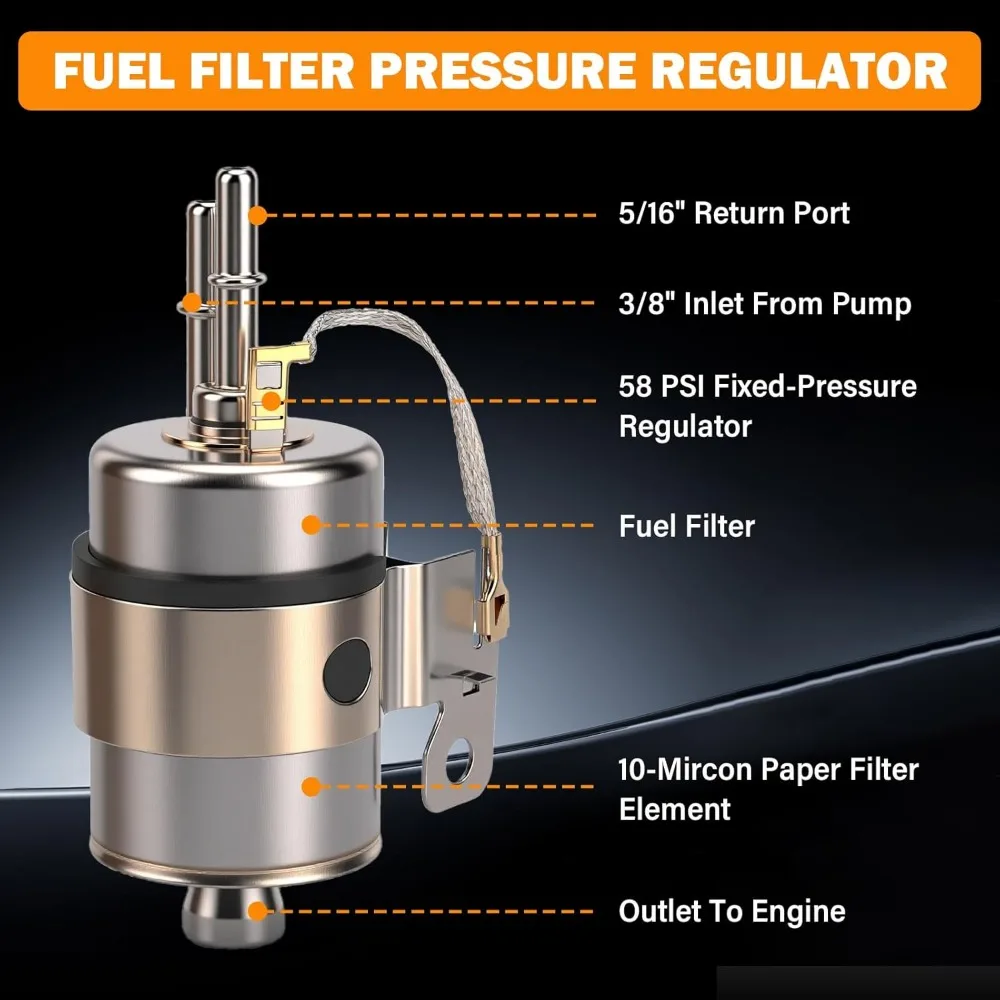 FUEL FILTER PRESSURE REGULATOR

5/16" Return Port

3/8" Inlet From Pump

58 PSI Fixed-Pressure Regulator

Fuel Filter

10-Mircon Paper Filter Element

Outlet To Engine