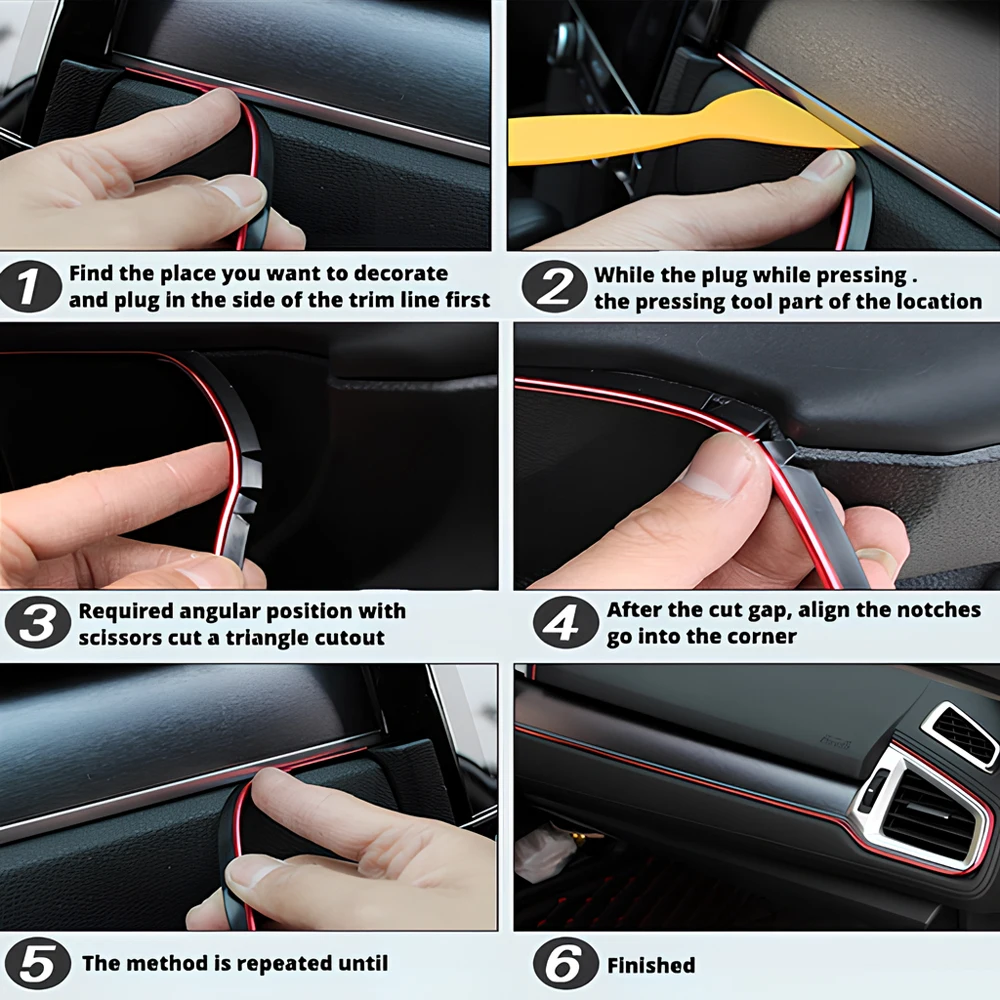 1 Find the place you want to decorate and plug in the side of the trim line first

2 While the plug while pressing . the pressing tool part of the location

3 Required angular position with scissors cut a triangle cutout

4 After the cut gap, align the notches go into the corner

5 The method is repeated until

6 Finished