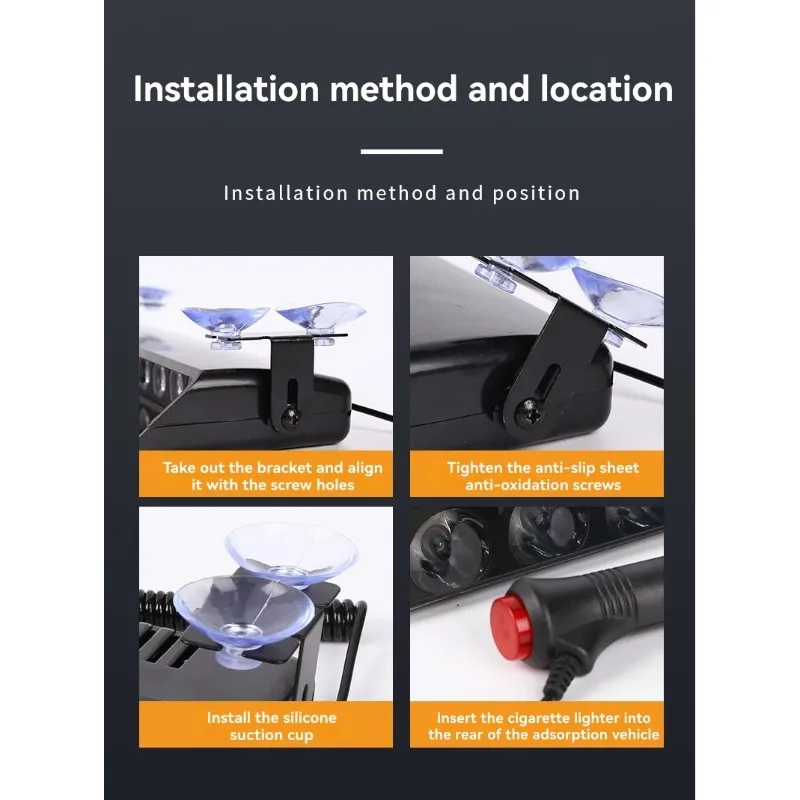 Installation method and location

Installation method and position

Take out the bracket and align it with the screw holes

Tighten the anti-slip sheet anti-oxidation screws

Install the silicone suction cup

Insert the cigarette lighter into the rear of the adsorption vehicle