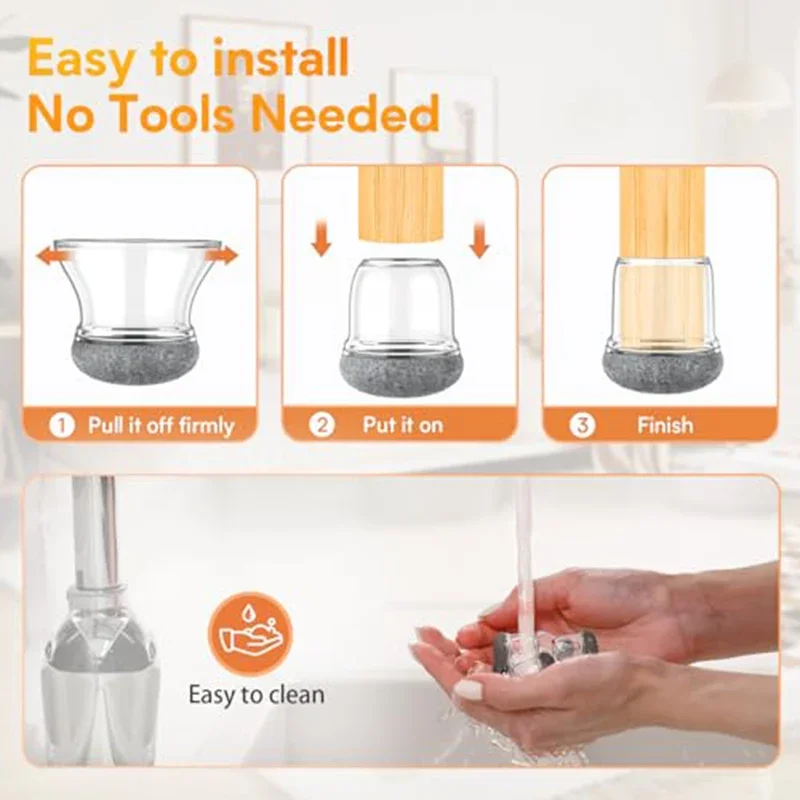 Easy to install
No Tools Needed

1 Pull it off firmly

2 Put it on

3 Finish

Easy to clean