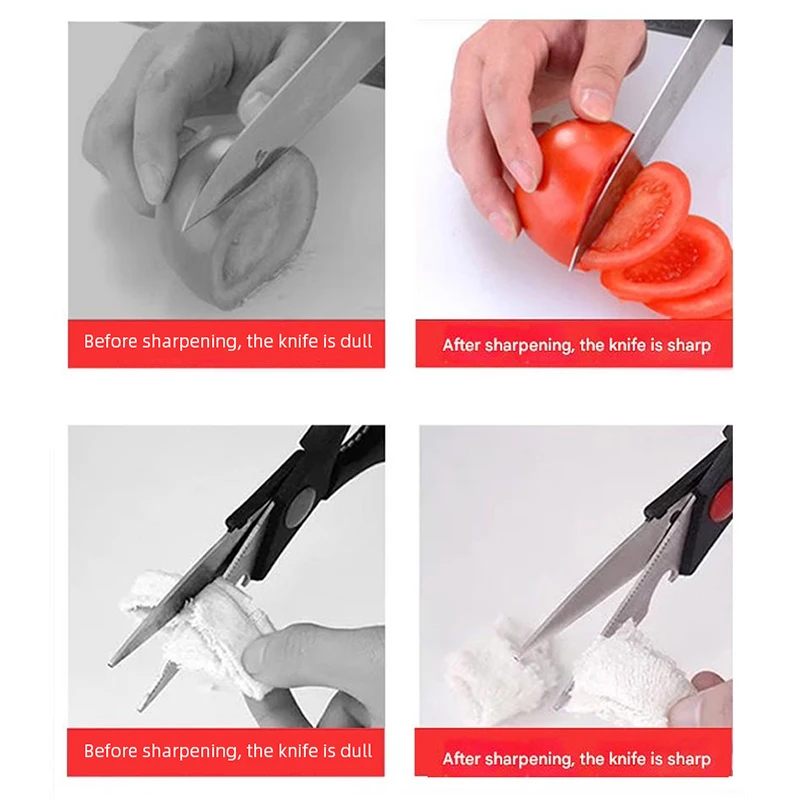 Before sharpening, the knife is dull

After sharpening, the knife is sharp

Before sharpening, the knife is dull

After sharpening, the knife is sharp