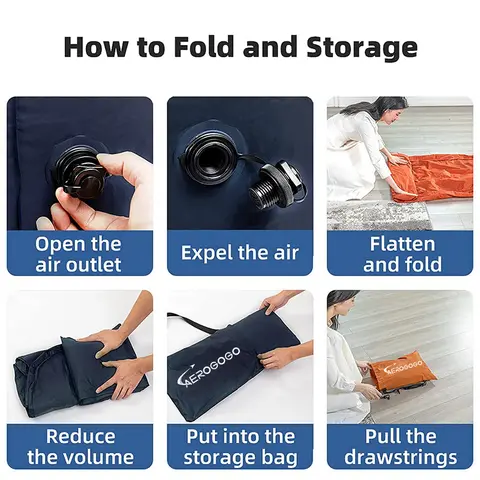 How to Fold and Storage

Open the air outlet

Expel the air

Flatten and fold

AEROGOGO

AEROGOGO

Reduce the volume

Put into the storage bag

Pull the drawstrings