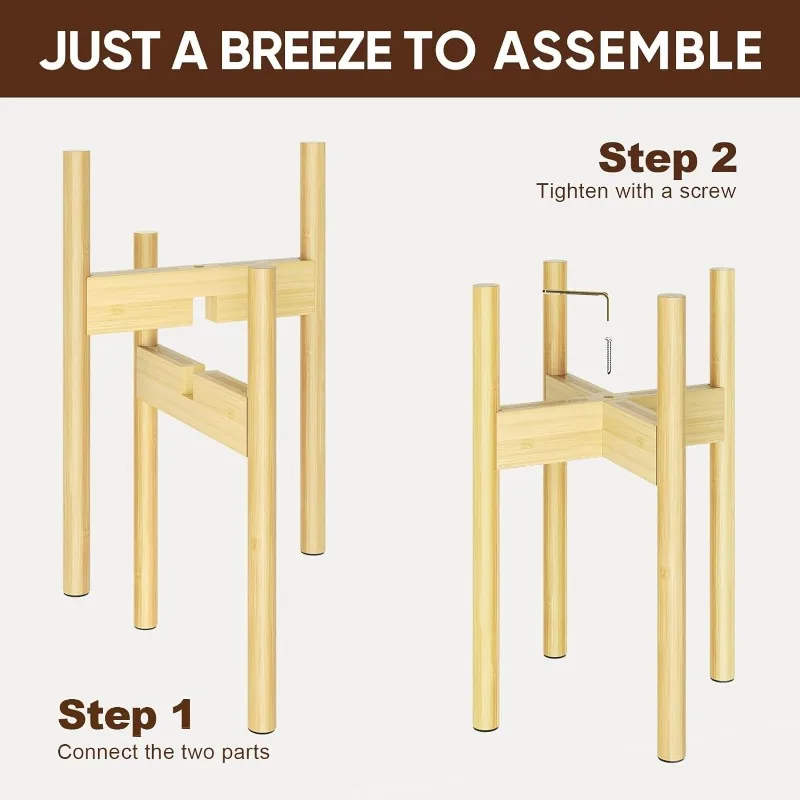 JUST A BREEZE TO ASSEMBLE

Step 2
Tighten with a screw

Step 1
Connect the two parts