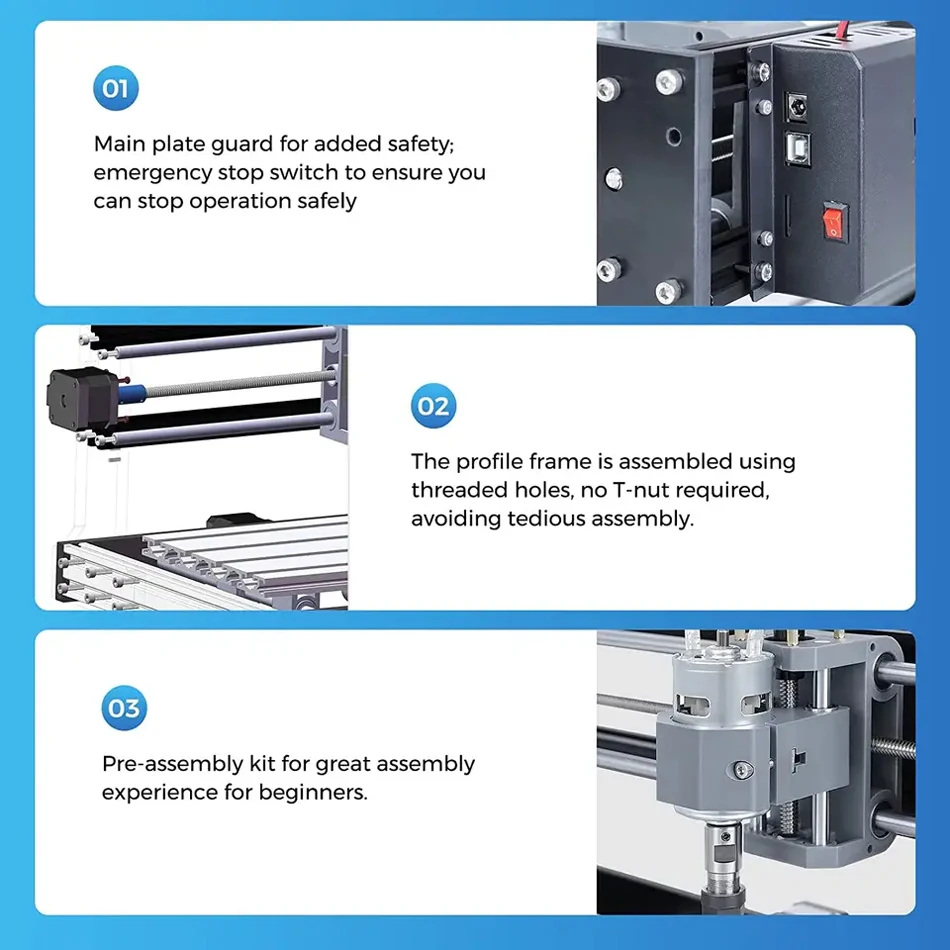 01

Main plate guard for added safety; emergency stop switch to ensure you can stop operation safely

02

The profile frame is assembled using threaded holes, no T-nut required, avoiding tedious assembly.

03

Pre-assembly kit for great assembly experience for beginners.