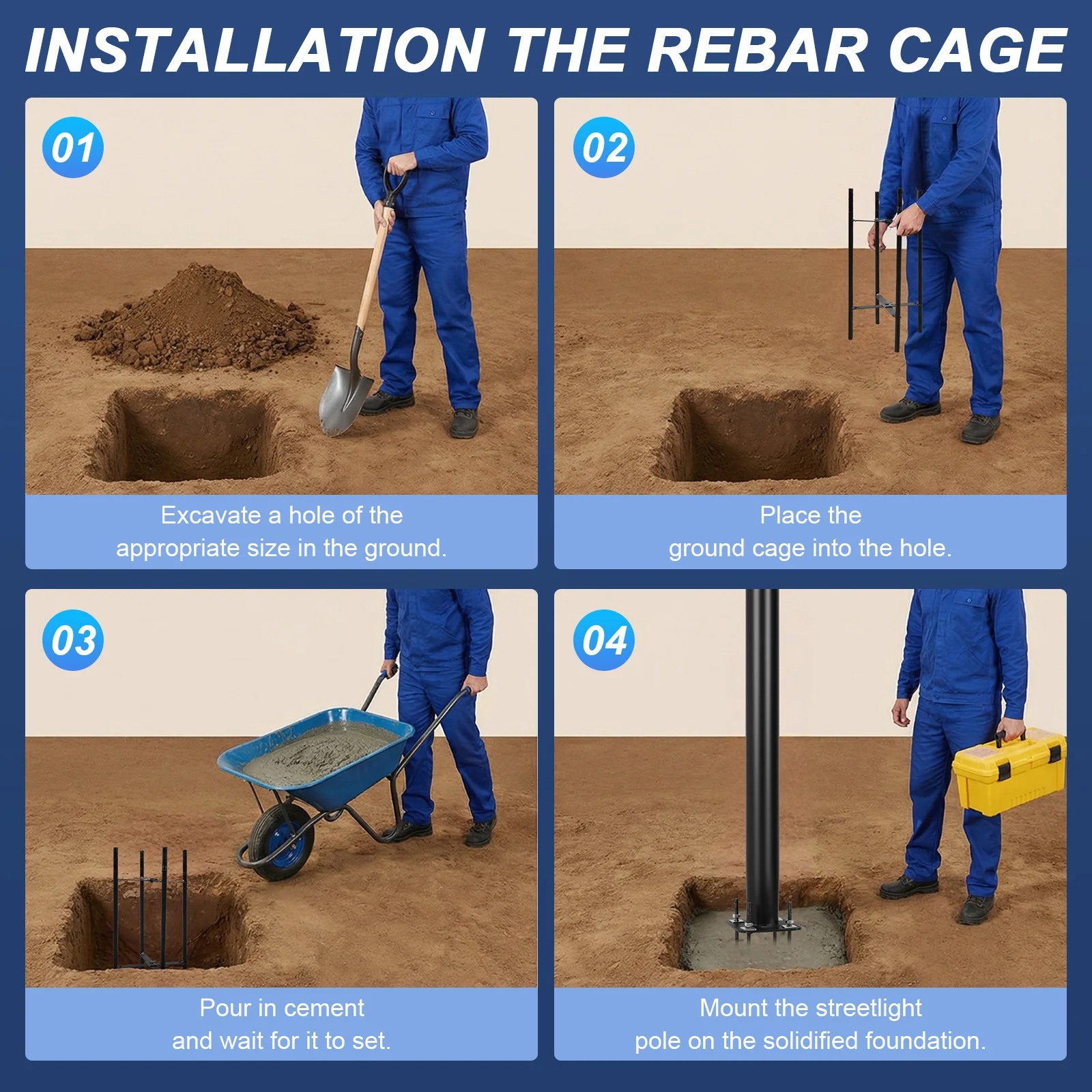 INSTALLATION THE REBAR CAGE

01

Excavate a hole of the appropriate size in the ground.

02

Place the ground cage into the hole.

03

Pour in cement and wait for it to set.

04

Mount the streetlight pole on the solidified foundation.