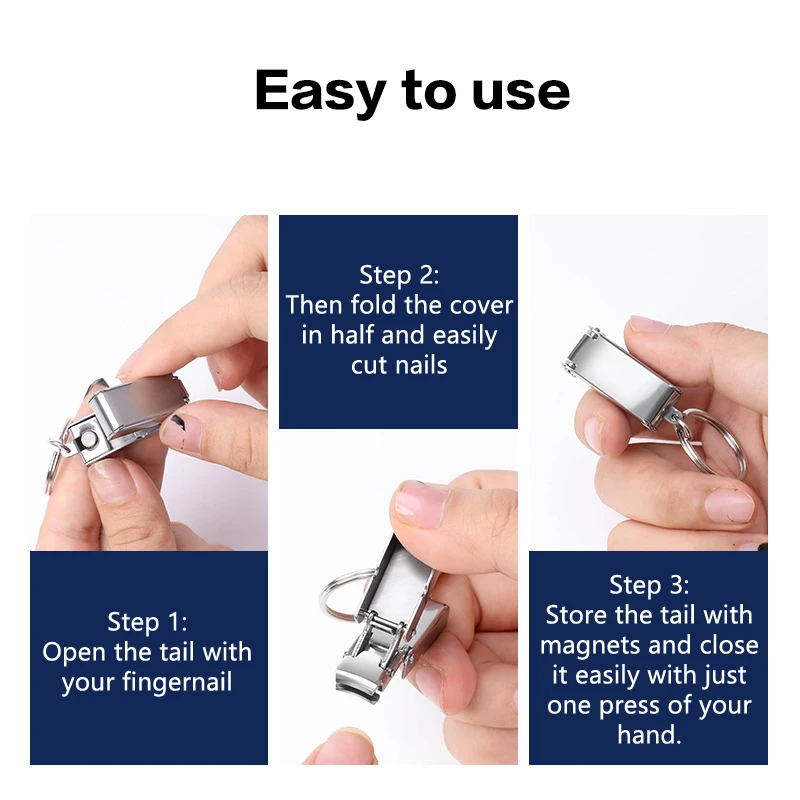 Easy to use

Step 1:
Open the tail with your fingernail

Step 2:
Then fold the cover in half and easily cut nails

Step 3:
Store the tail with magnets and close it easily with just one press of your hand.