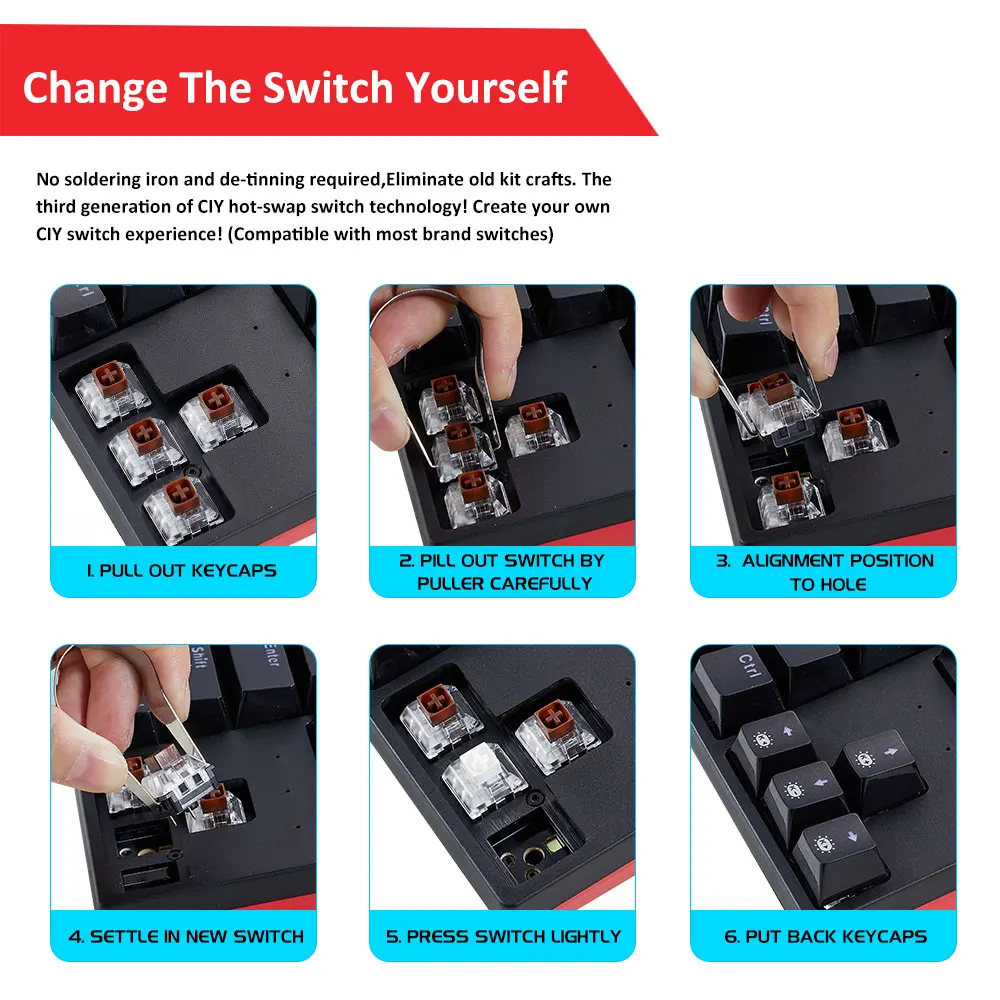 Change The Switch Yourself

No soldering iron and de-tinning required,Eliminate old kit crafts. The third generation of CIY hot-swap switch technology! Create your own CIY switch experience! (Compatible with most brand switches)

1. PULL OUT KEYCAPS

2. PILL OUT SWITCH BY PULLER CAREFULLY

3. ALIGNMENT POSITION TO HOLE

Shift Enter

4. SETTLE IN NEW SWITCH

5. PRESS SWITCH LIGHTLY

Ctrl

6. PUT BACK KEYCAPS