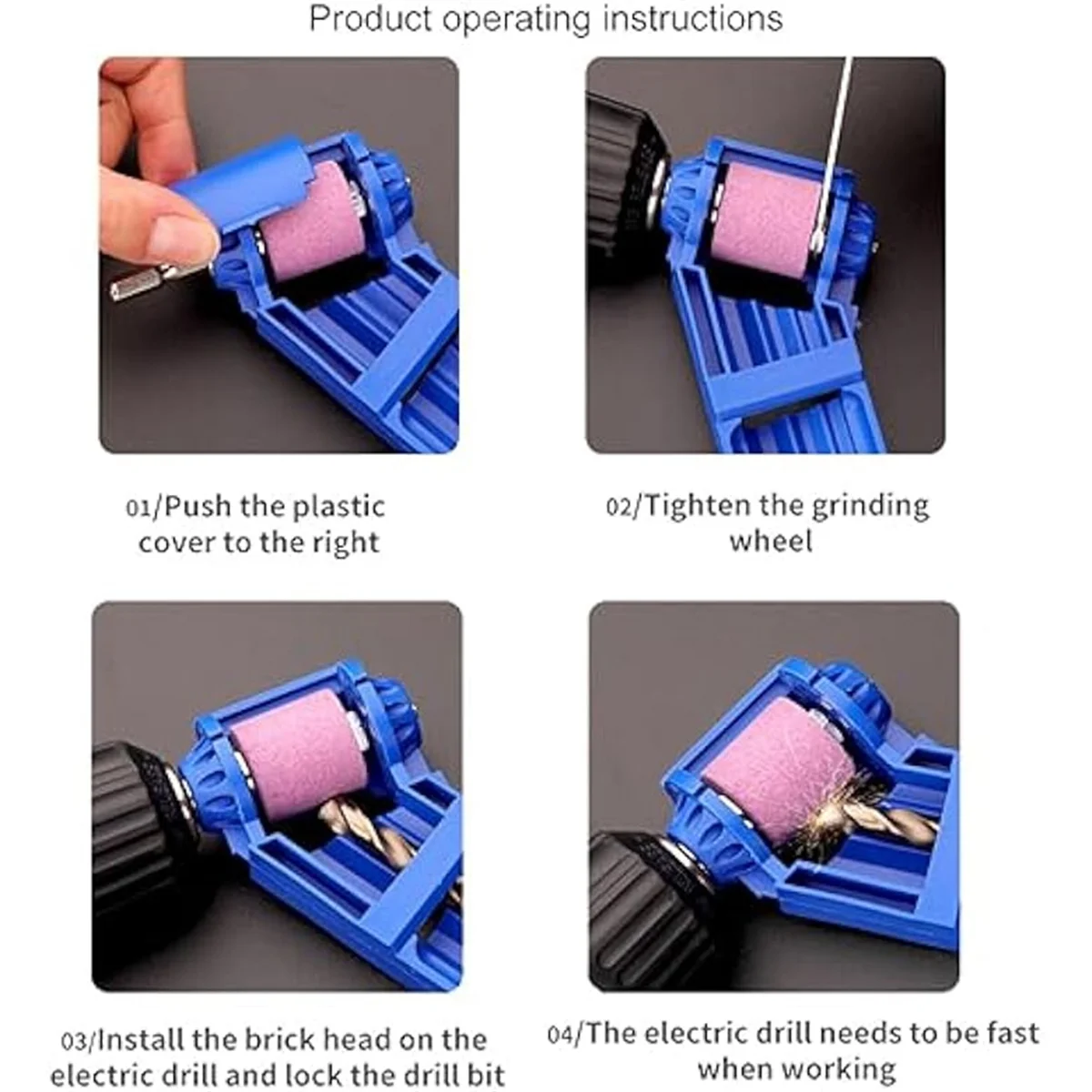 Product operating instructions

01/Push the plastic cover to the right

02/Tighten the grinding wheel

03/Install the brick head on the electric drill and lock the drill bit

04/The electric drill needs to be fast when working