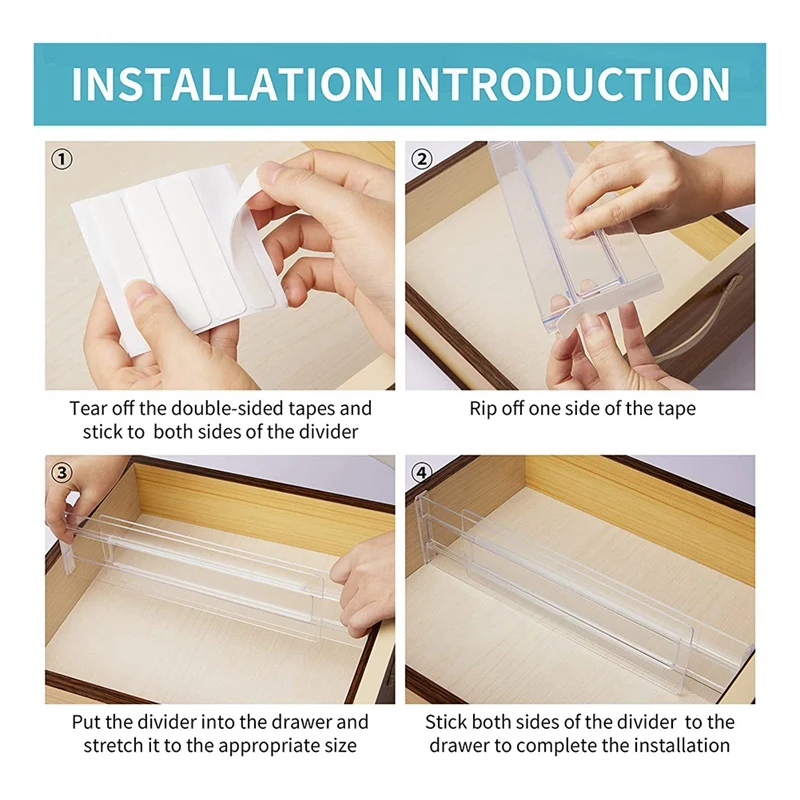 INSTALLATION INTRODUCTION

①

Tear off the double-sided tapes and stick to both sides of the divider

②

Rip off one side of the tape

③

Put the divider into the drawer and stretch it to the appropriate size

④

Stick both sides of the divider to the drawer to complete the installation