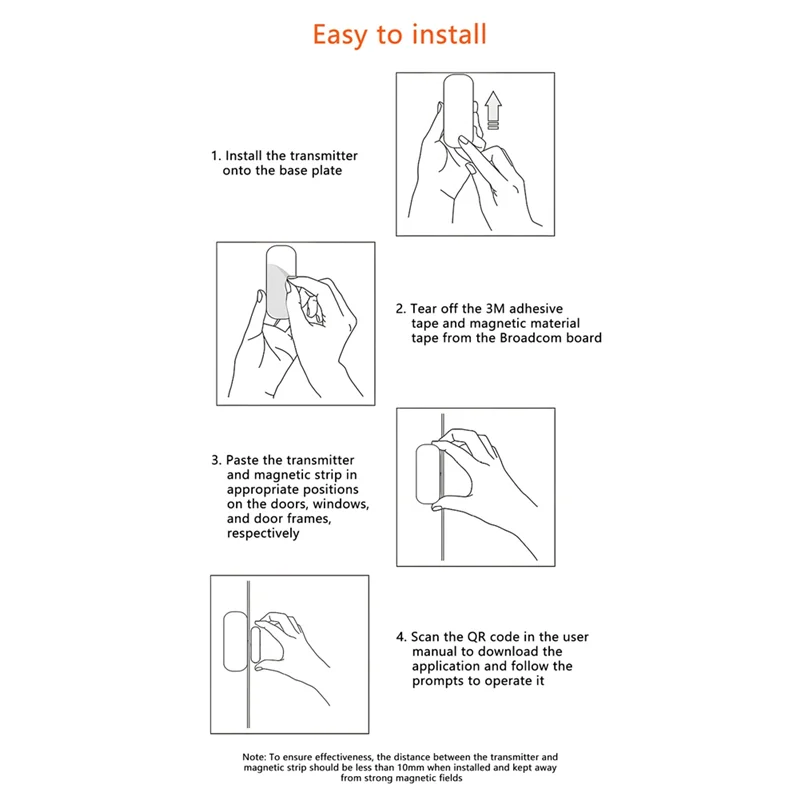 Easy to install

1. Install the transmitter onto the base plate

2. Tear off the 3M adhesive tape and magnetic material tape from the Broadcom board

3. Paste the transmitter and magnetic strip in appropriate positions on the doors, windows, and door frames, respectively

4. Scan the QR code in the user manual to download the application and follow the prompts to operate it

Note: To ensure effectiveness, the distance between the transmitter and magnetic strip should be less than 10mm when installed and kept away from strong magnetic fields