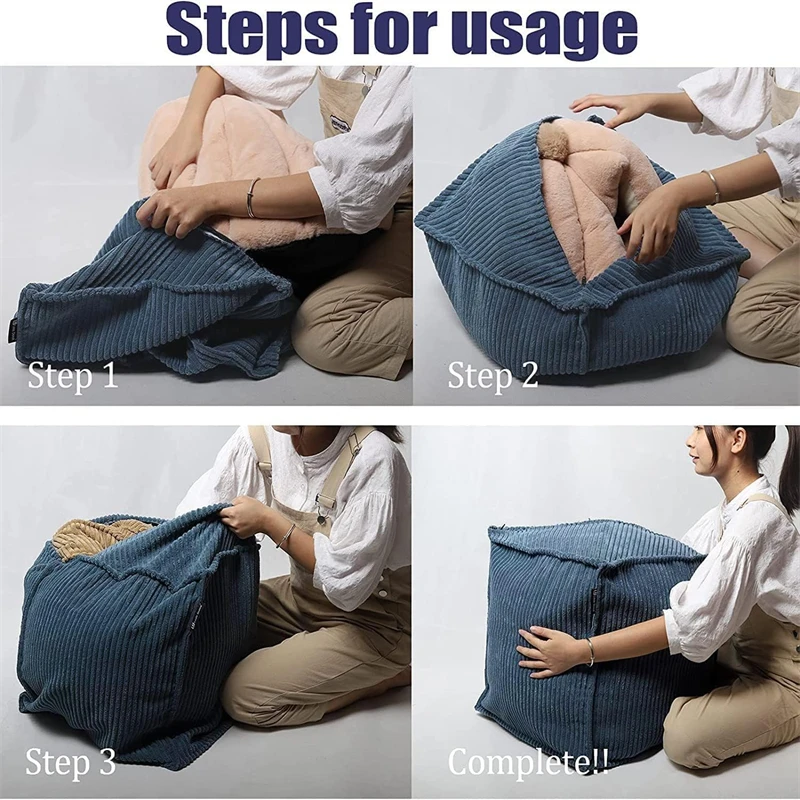 Steps for usage

Step 1

Step 2

Step 3

Complete!!