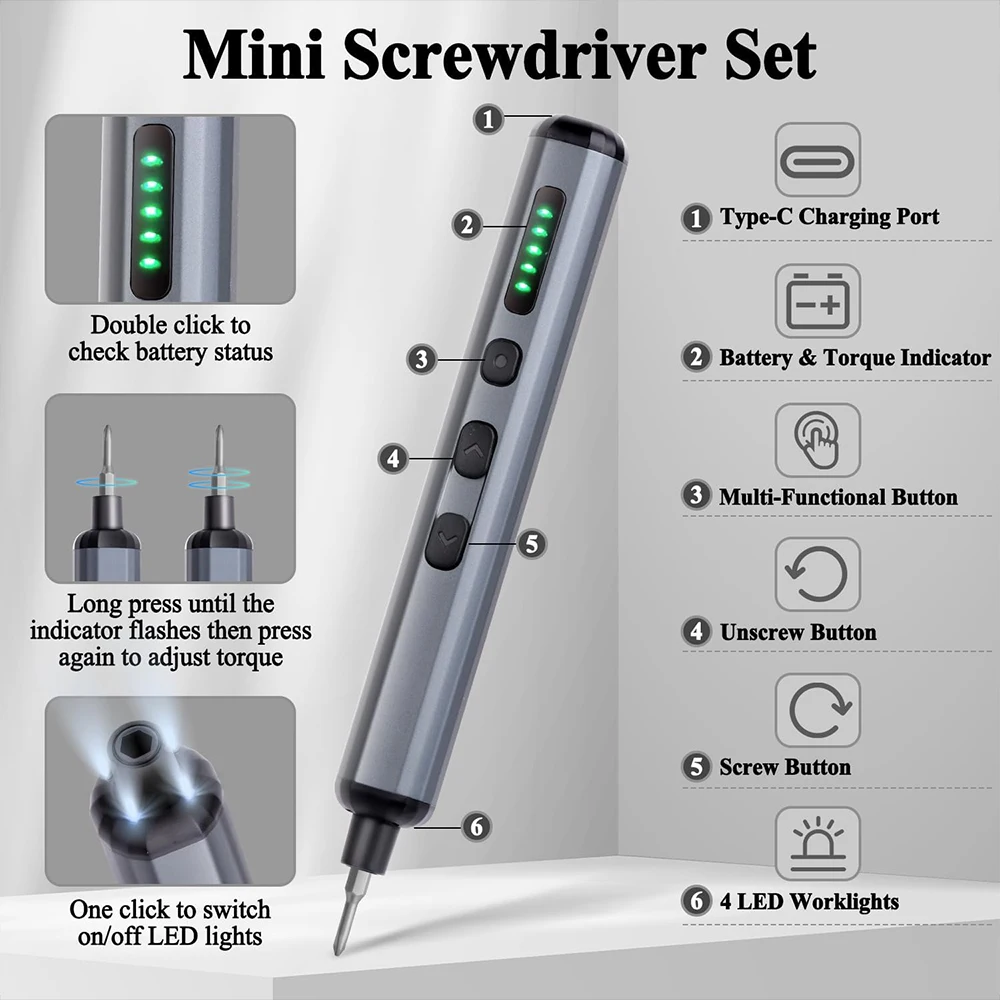 Mini Screwdriver Set

Double click to check battery status

Long press until the indicator flashes then press again to adjust torque

One click to switch on/off LED lights

1
2
3
4
5
6

1 Type-C Charging Port

2 Battery & Torque Indicator

3 Multi-Functional Button

4 Unscrew Button

5 Screw Button

6 4 LED Worklights