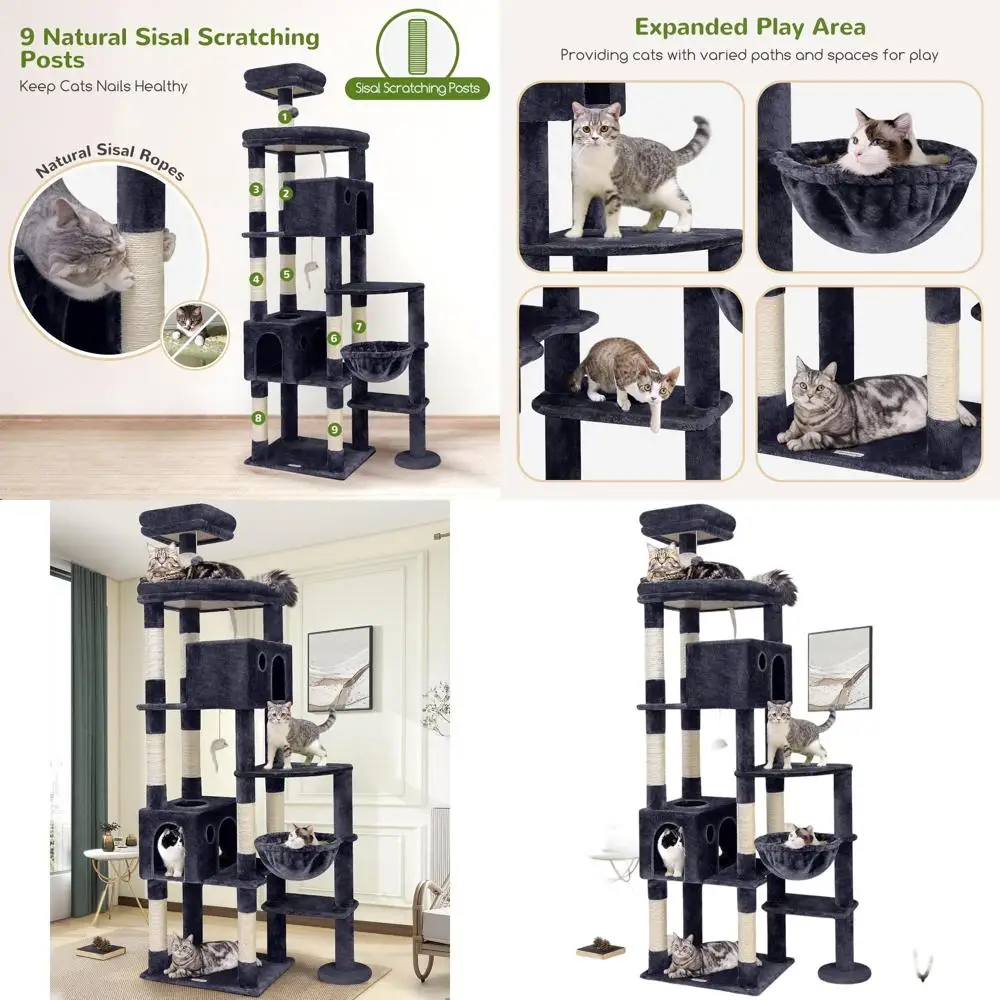 9 Natural Sisal Scratching Posts

Keep Cats Nails Healthy

Sisal Scratching Posts

Natural Sisal Ropes

1
2
3
4
5
6
7
8
9

Expanded Play Area

Providing cats with varied paths and spaces for play