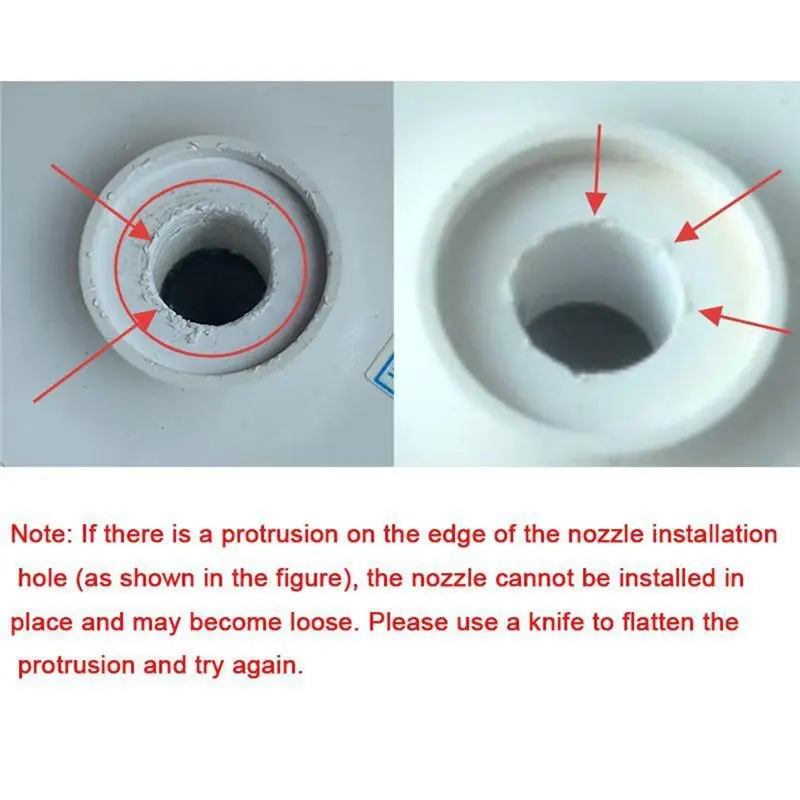 Note: If there is a protrusion on the edge of the nozzle installation hole (as shown in the figure), the nozzle cannot be installed in place and may become loose. Please use a knife to flatten the protrusion and try again.