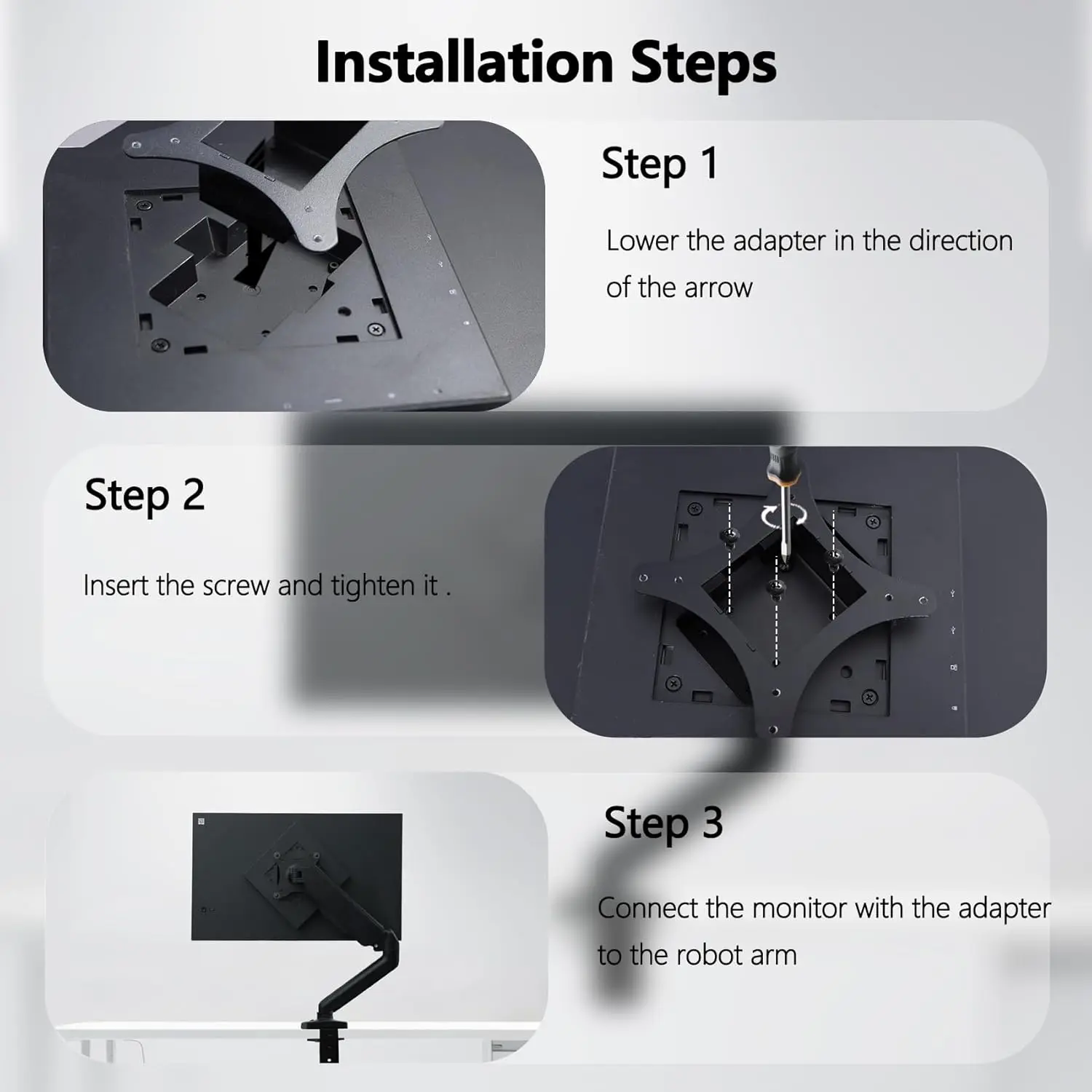 Installation Steps

Step 1

Lower the adapter in the direction of the arrow

Step 2

Insert the screw and tighten it .

Step 3

Connect the monitor with the adapter to the robot arm