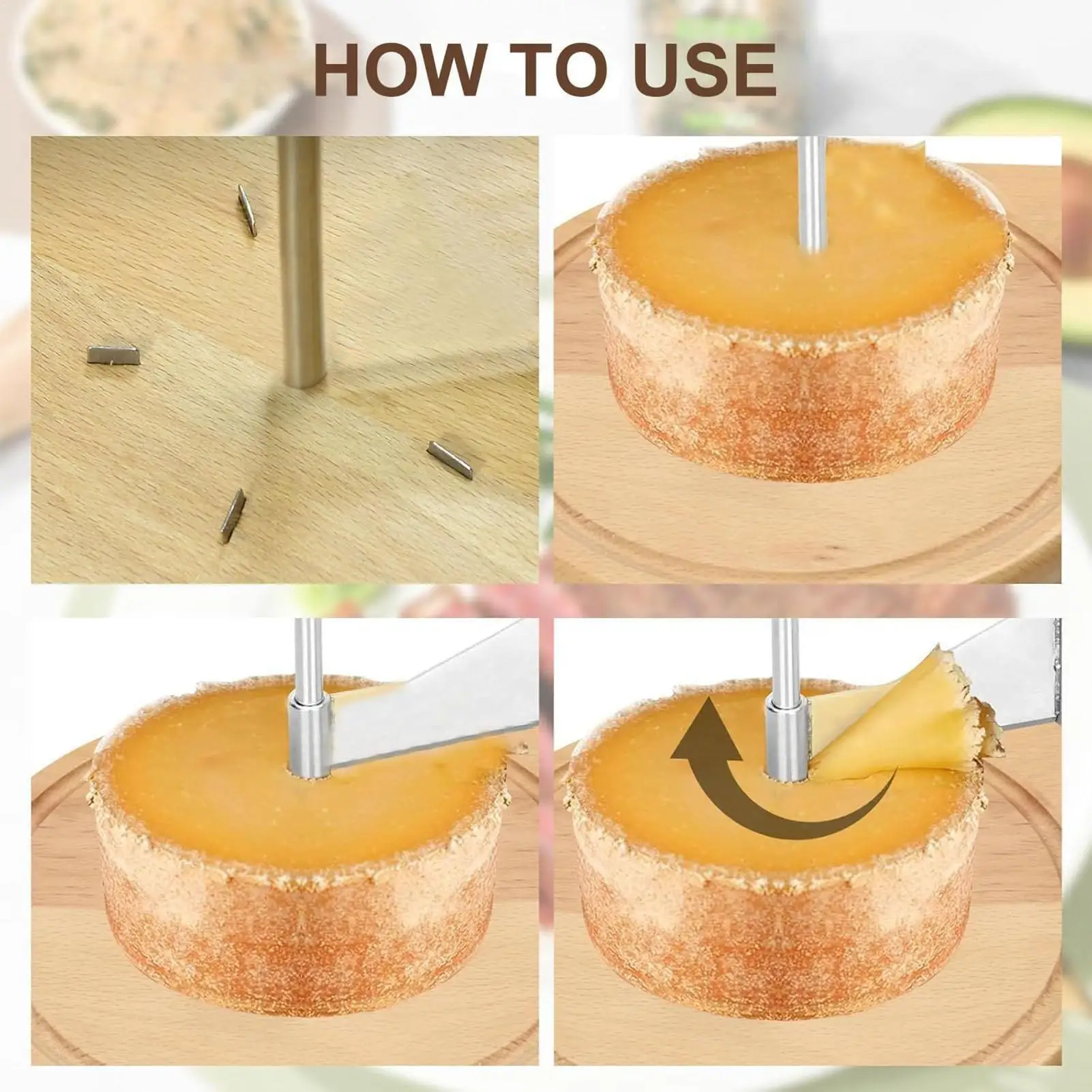 HOW TO USE