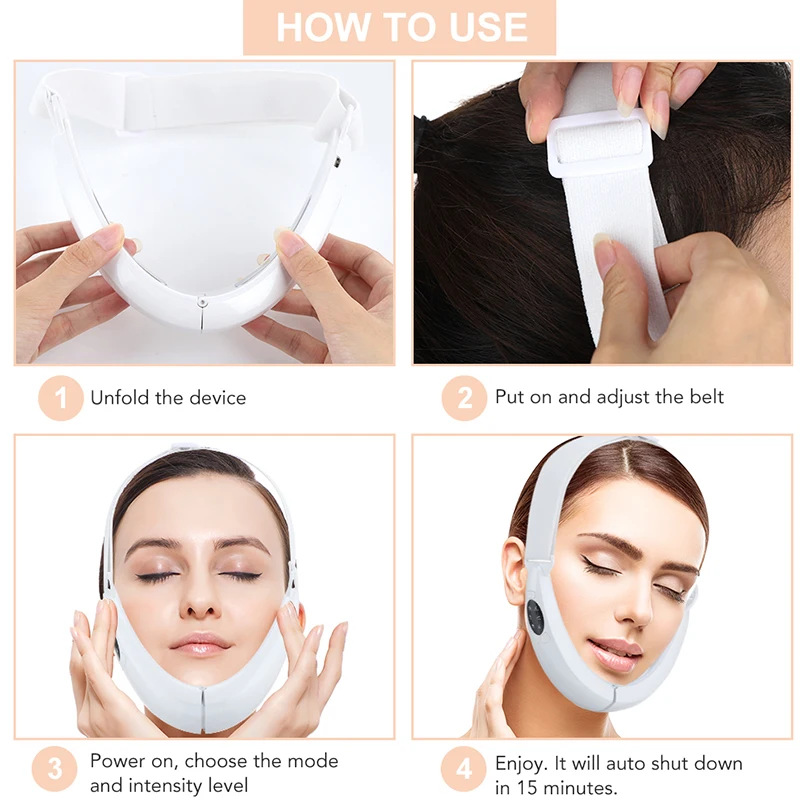 HOW TO USE

1 Unfold the device

2 Put on and adjust the belt

3 Power on, choose the mode and intensity level

4 Enjoy. It will auto shut down in 15 minutes.