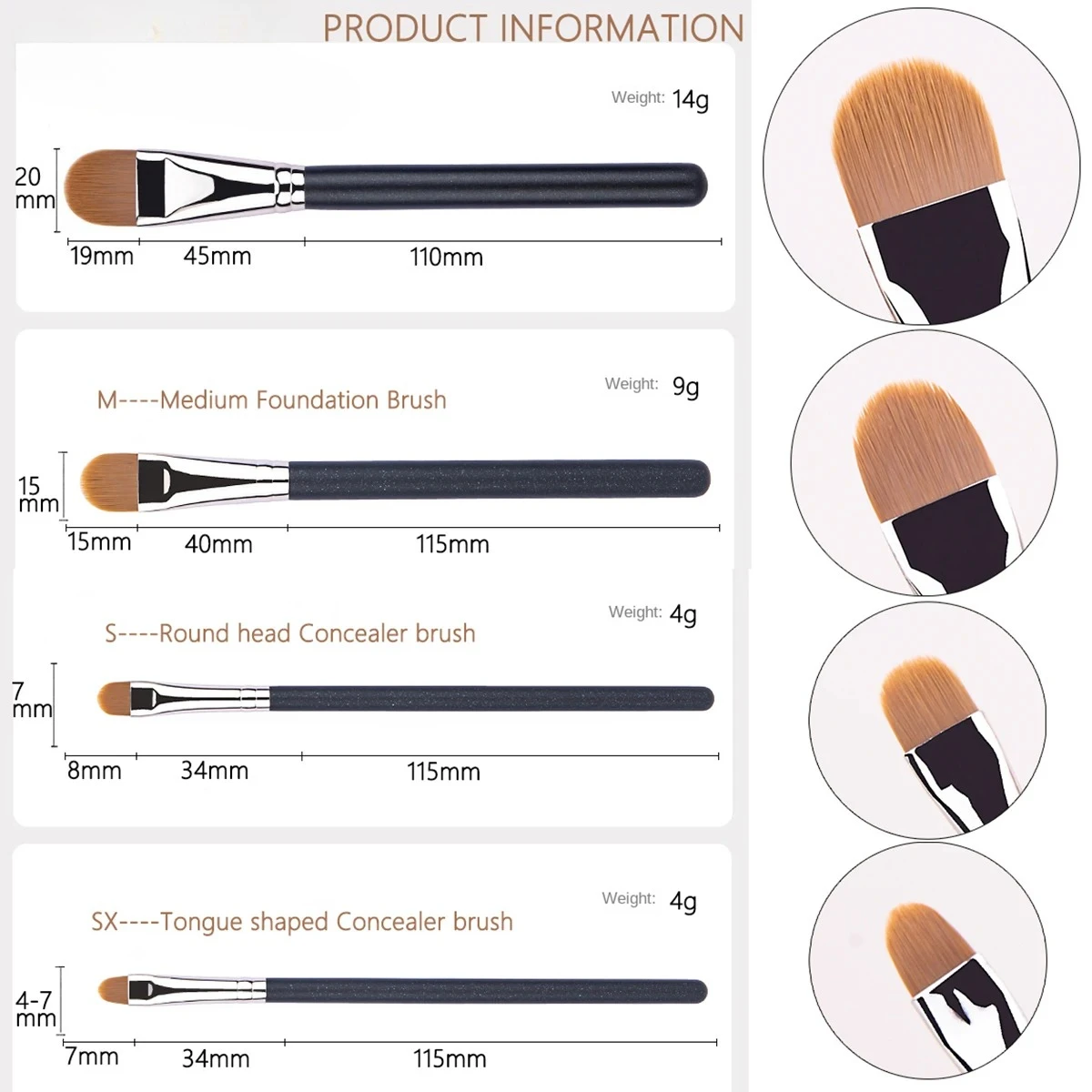 PRODUCT INFORMATION

Weight: 14g

20 mm

19mm 45mm 110mm

M----Medium Foundation Brush

Weight: 9g

15 mm

15mm 40mm 115mm

S----Round head Concealer brush

Weight: 4g

7 mm

8mm 34mm 115mm

SX----Tongue shaped Concealer brush

Weight: 4g

4-7 mm

7mm 34mm 115mm