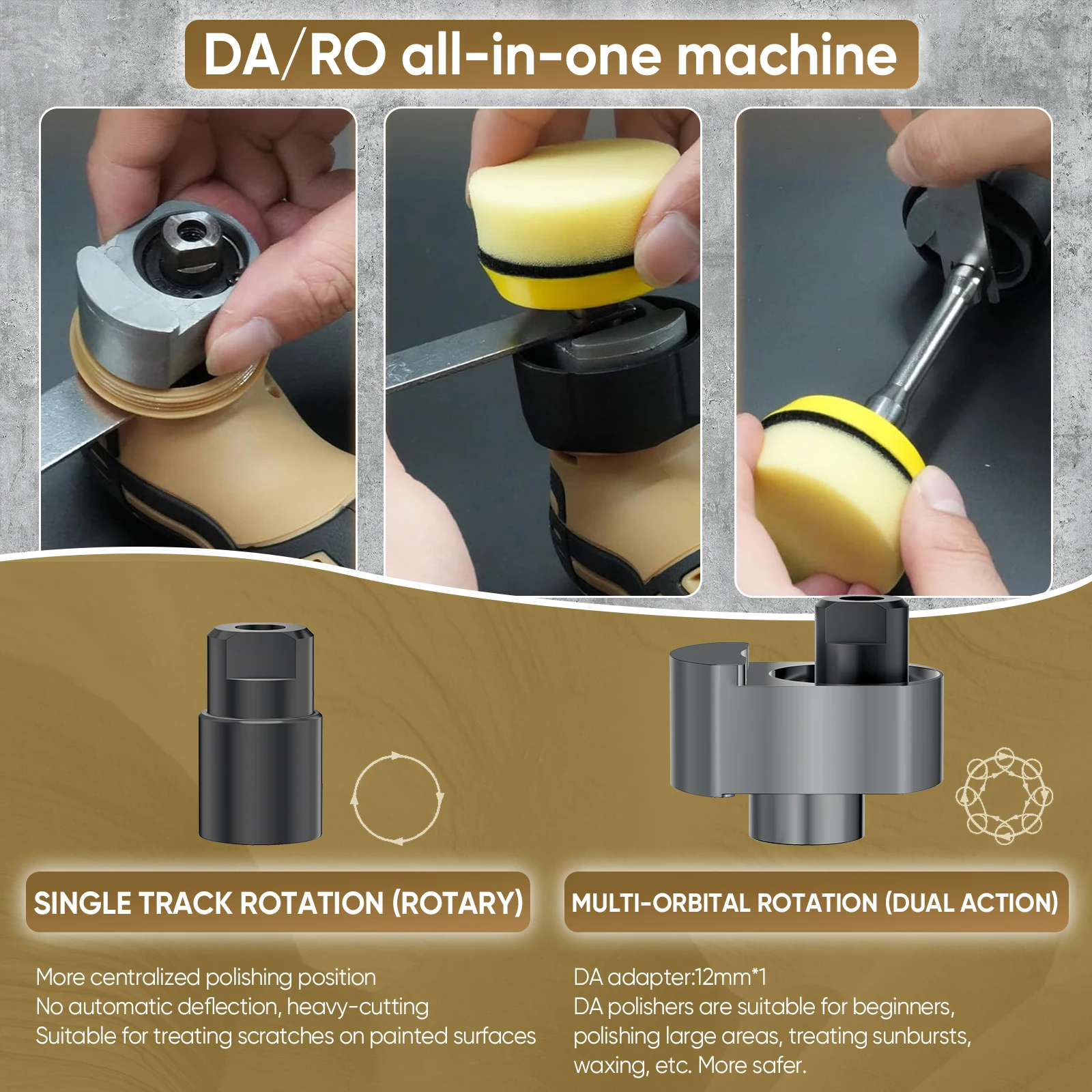 DA/RO all-in-one machine

SINGLE TRACK ROTATION (ROTARY)

More centralized polishing position
No automatic deflection, heavy-cutting
Suitable for treating scratches on painted surfaces

MULTI-ORBITAL ROTATION (DUAL ACTION)

DA adapter:12mm*1
DA polishers are suitable for beginners, polishing large areas, treating sunbursts, waxing, etc. More safer.