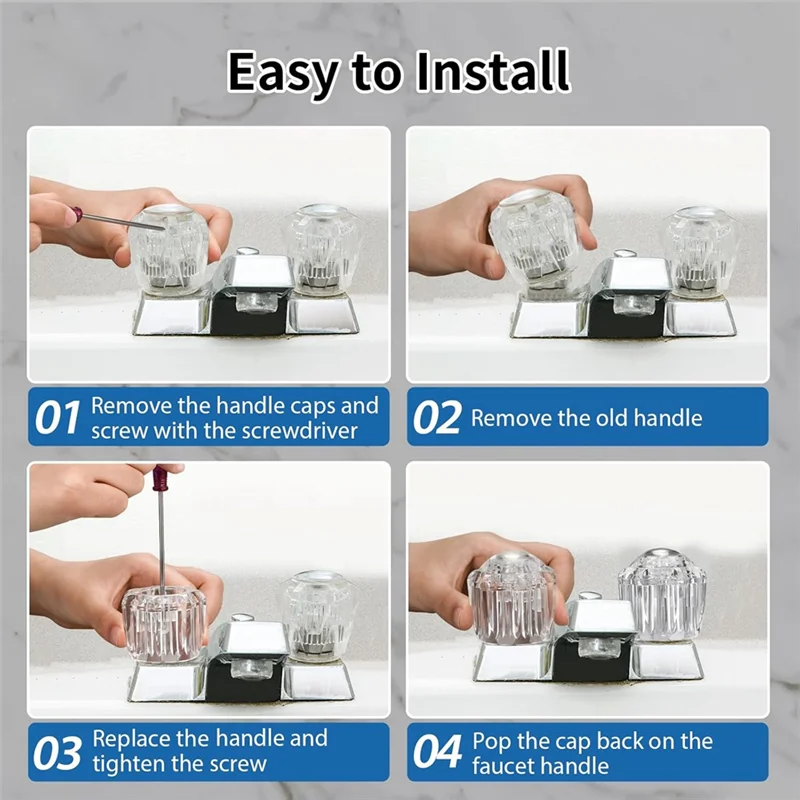 Easy to Install

01 Remove the handle caps and screw with the screwdriver

02 Remove the old handle

03 Replace the handle and tighten the screw

04 Pop the cap back on the faucet handle