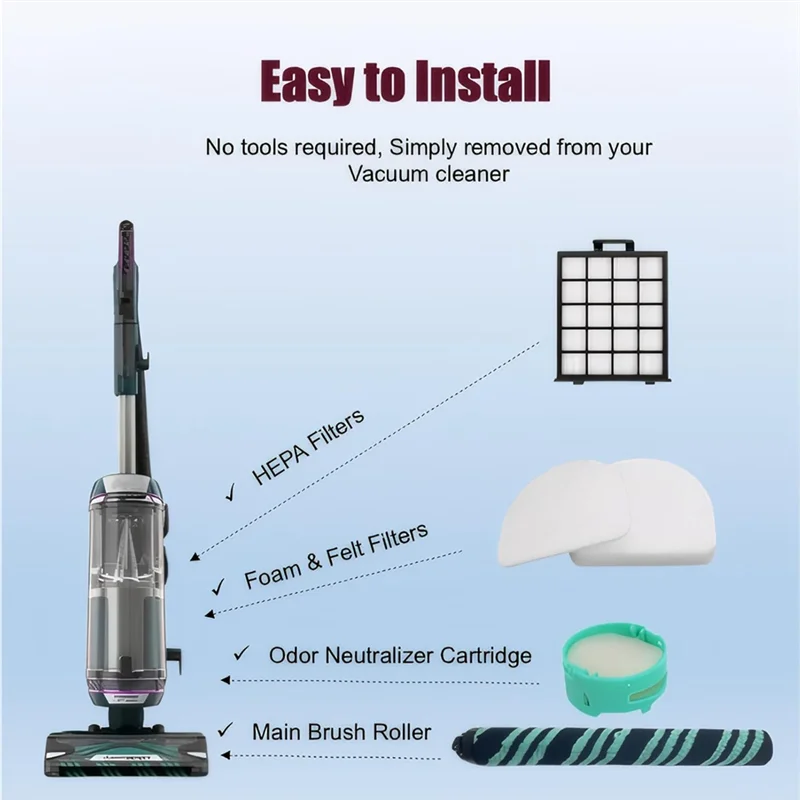 Easy to Install

No tools required, Simply removed from your Vacuum cleaner

✓ HEPA Filters

✓ Foam & Felt Filters

✓ Odor Neutralizer Cartridge

✓ Main Brush Roller