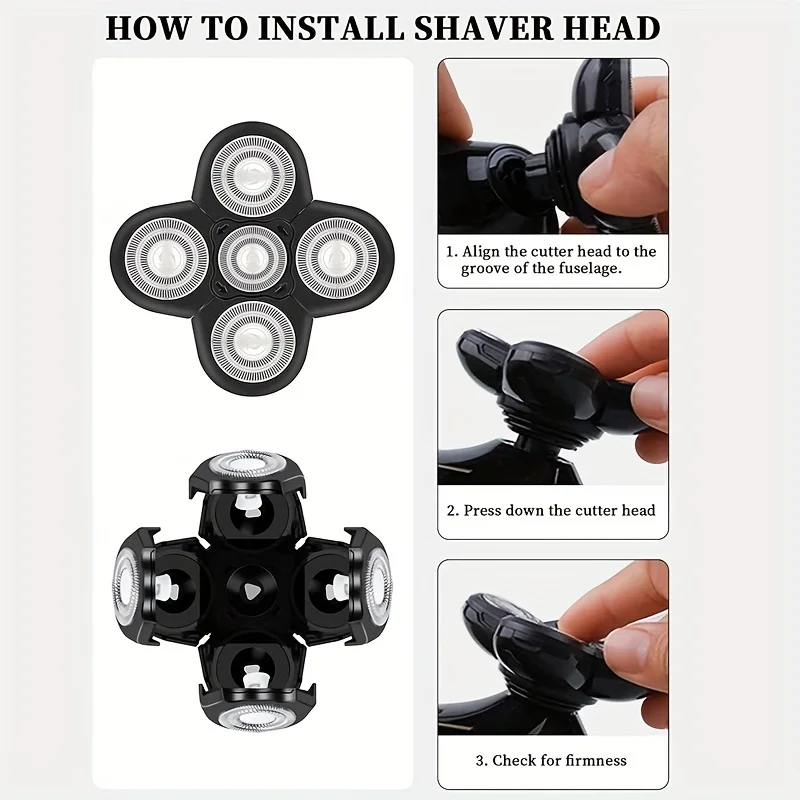 HOW TO INSTALL SHAVER HEAD

1. Align the cutter head to the groove of the fuselage.

2. Press down the cutter head

3. Check for firmness