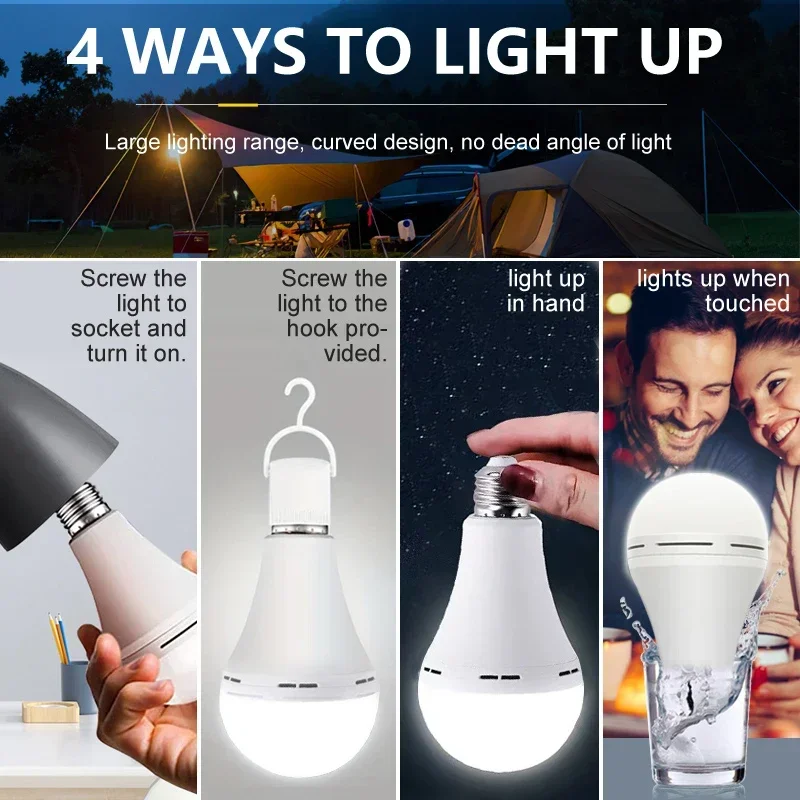 4 WAYS TO LIGHT UP

Large lighting range, curved design, no dead angle of light

Screw the light to socket and turn it on.

Screw the light to the hook provided.

light up in hand

lights up when touched