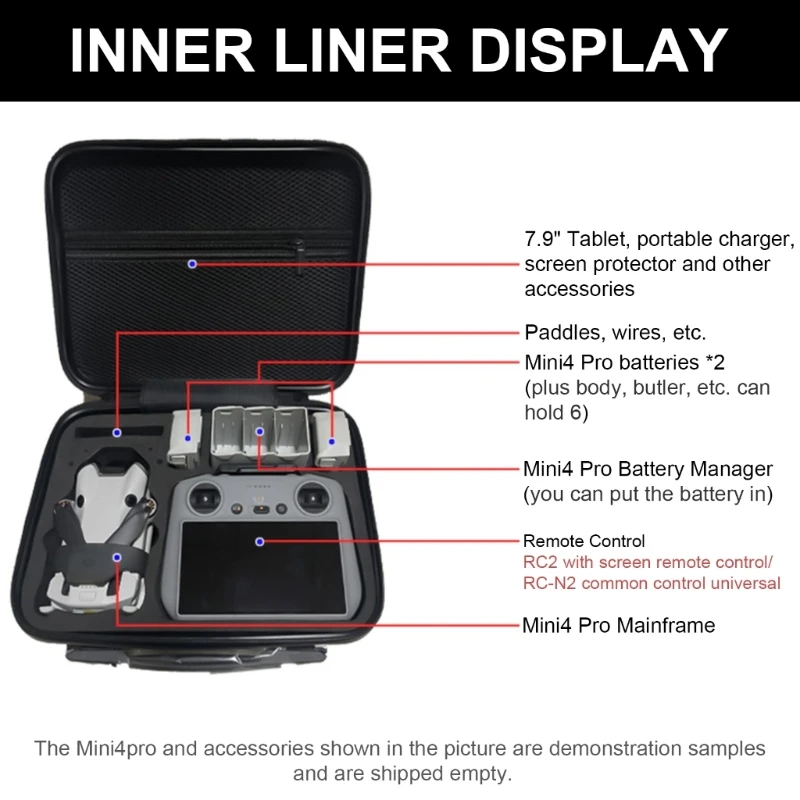 INNER LINER DISPLAY

7.9" Tablet, portable charger, screen protector and other accessories

Paddles, wires, etc.

Mini4 Pro batteries *2
(plus body, butler, etc. can hold 6)

Mini4 Pro Battery Manager
(you can put the battery in)

Remote Control
RC2 with screen remote control/
RC-N2 common control universal

Mini4 Pro Mainframe

The Mini4pro and accessories shown in the picture are demonstration samples and are shipped empty.