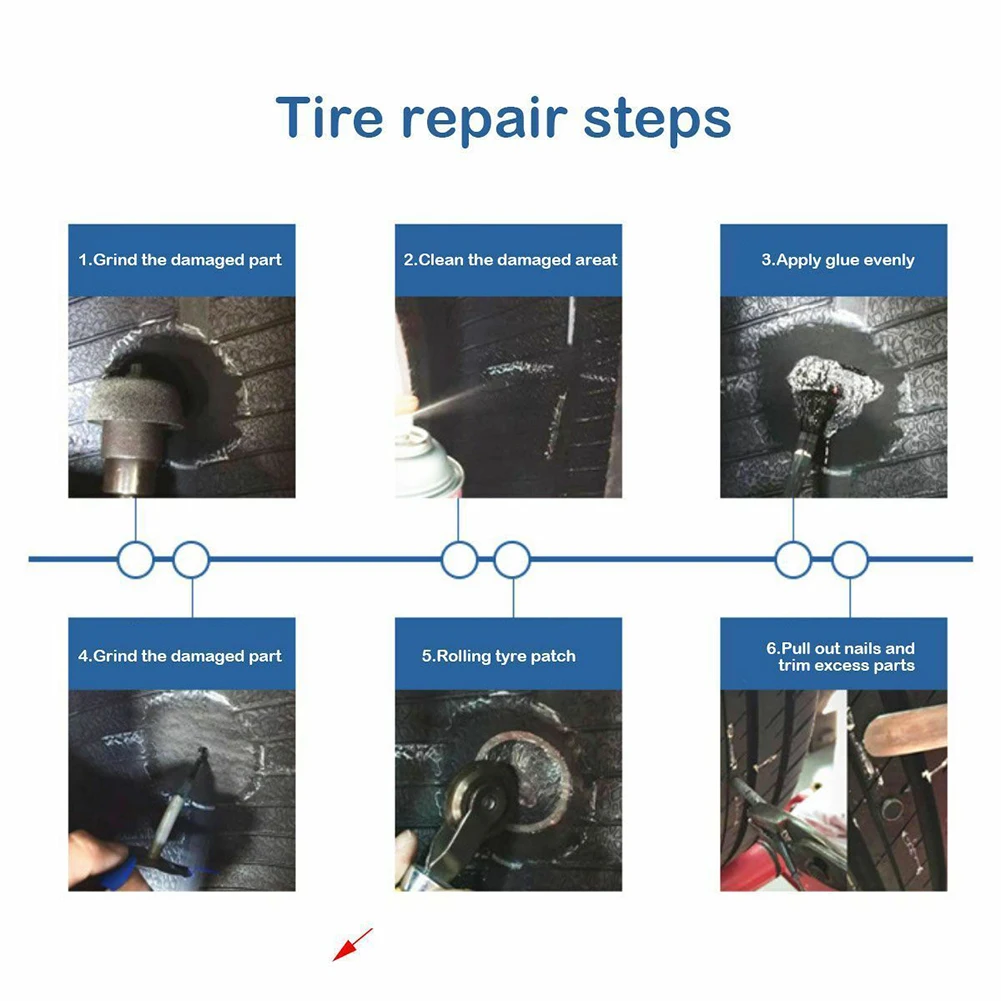 Tire repair steps

1.Grind the damaged part

2.Clean the damaged areat

3.Apply glue evenly

4.Grind the damaged part

5.Rolling tyre patch

6.Pull out nails and trim excess parts