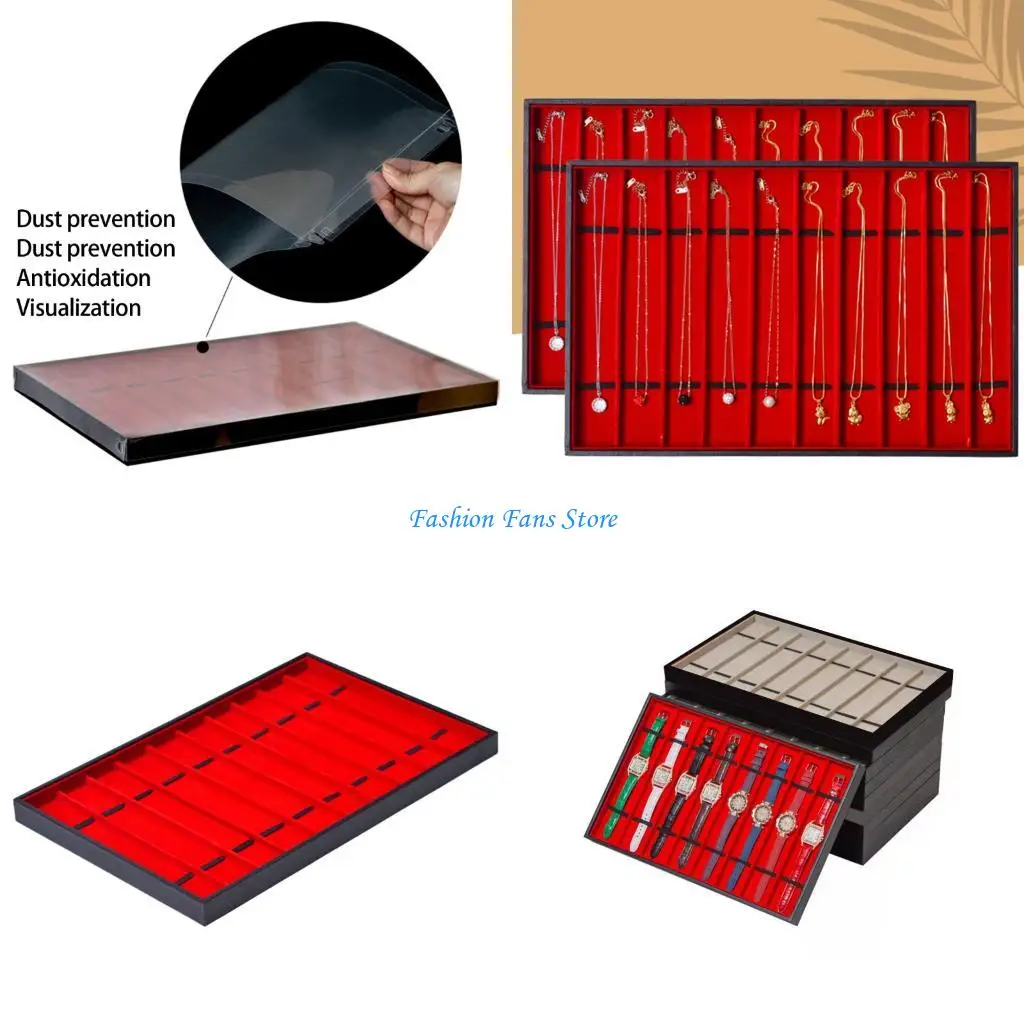 Dust prevention
Dust prevention
Antioxidation
Visualization

Fashion Fans Store