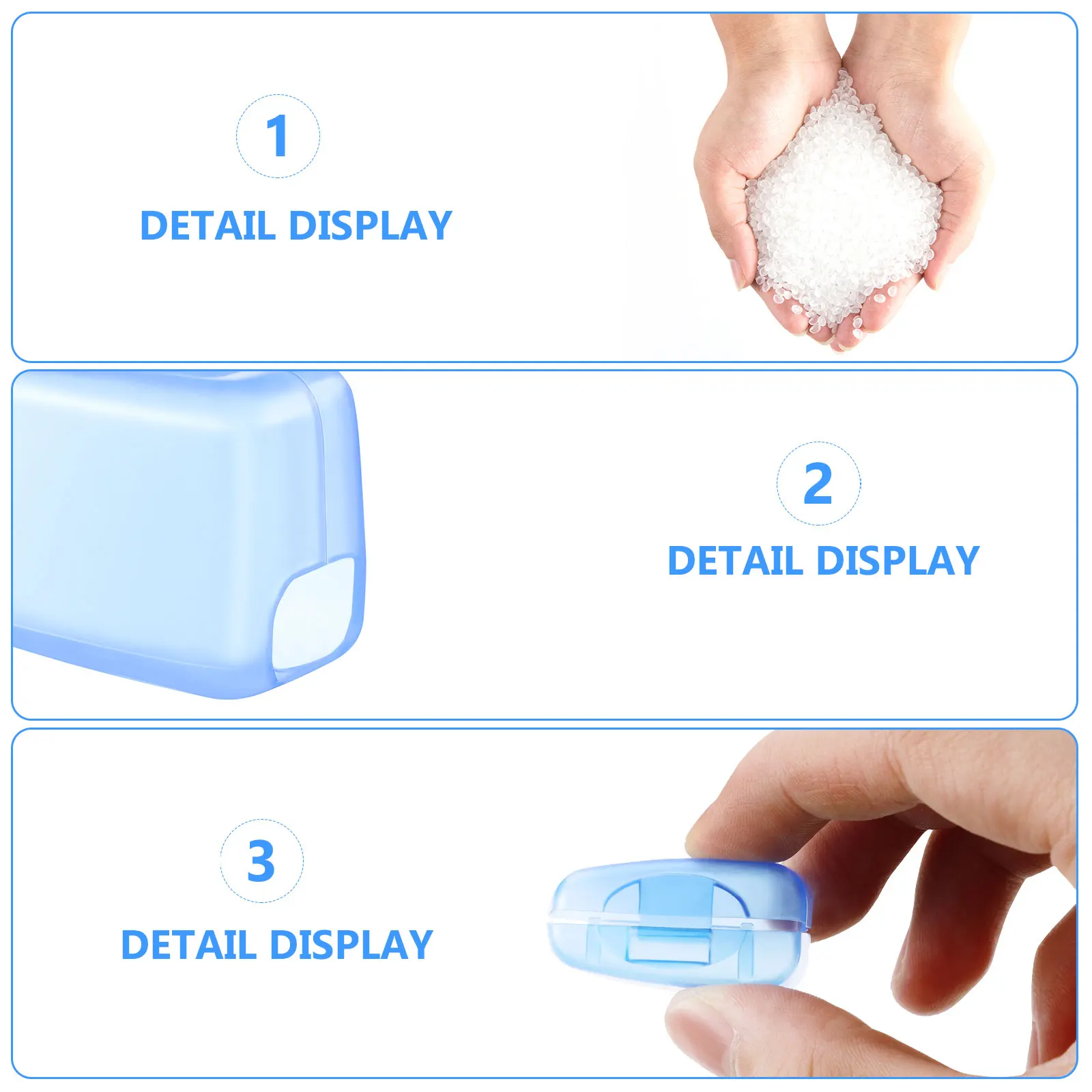 1
DETAIL DISPLAY

2
DETAIL DISPLAY

3
DETAIL DISPLAY