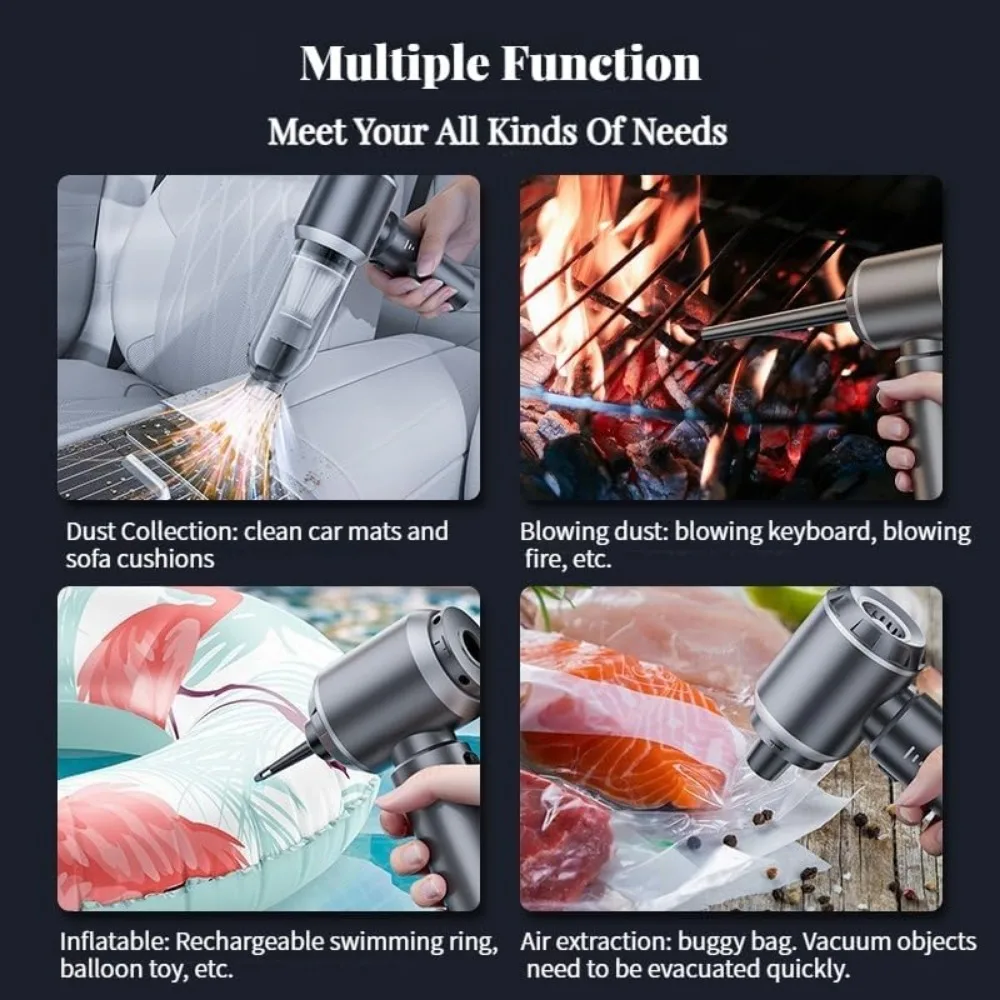 Multiple Function

Meet Your All Kinds Of Needs

Dust Collection: clean car mats and sofa cushions

Blowing dust: blowing keyboard, blowing fire, etc.

Inflatable: Rechargeable swimming ring, balloon toy, etc.

Air extraction: buggy bag. Vacuum objects need to be evacuated quickly.