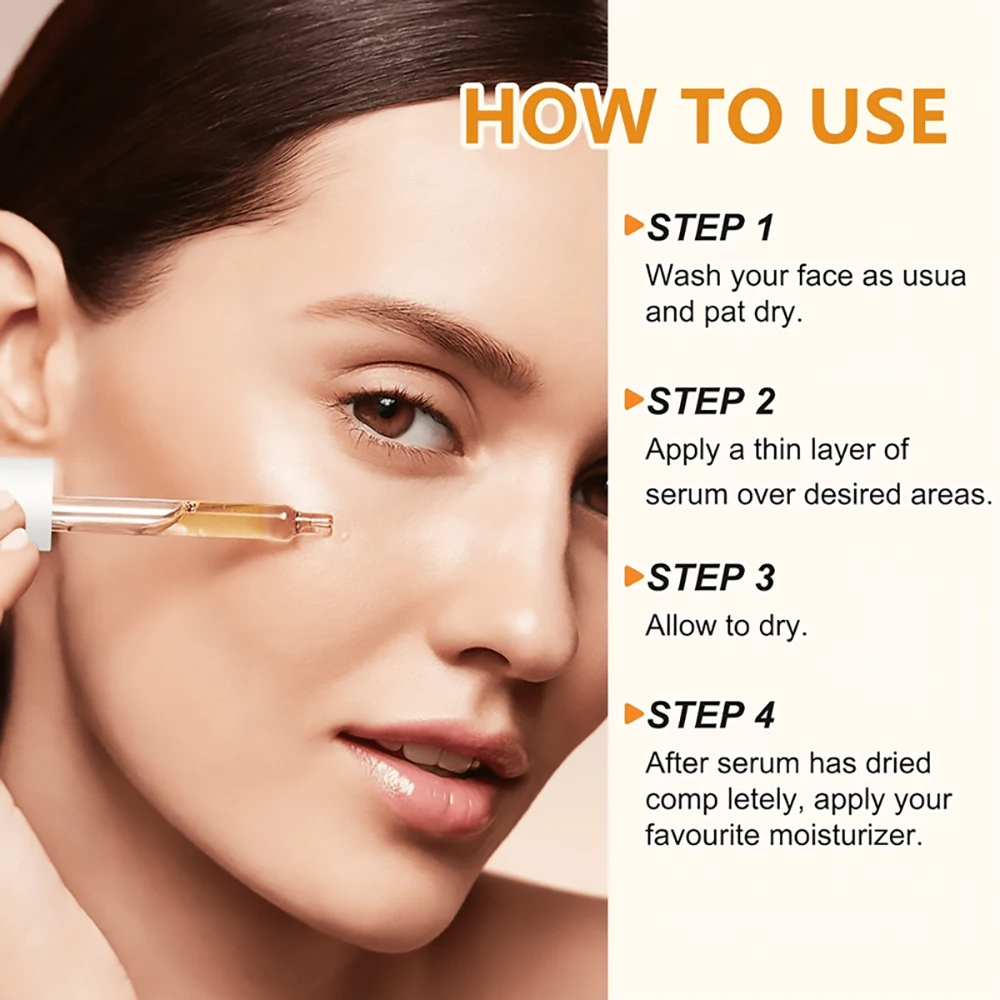 HOW TO USE

STEP 1
Wash your face as usua and pat dry.

STEP 2
Apply a thin layer of serum over desired areas.

STEP 3
Allow to dry.

STEP 4
After serum has dried comp letely, apply your favourite moisturizer.