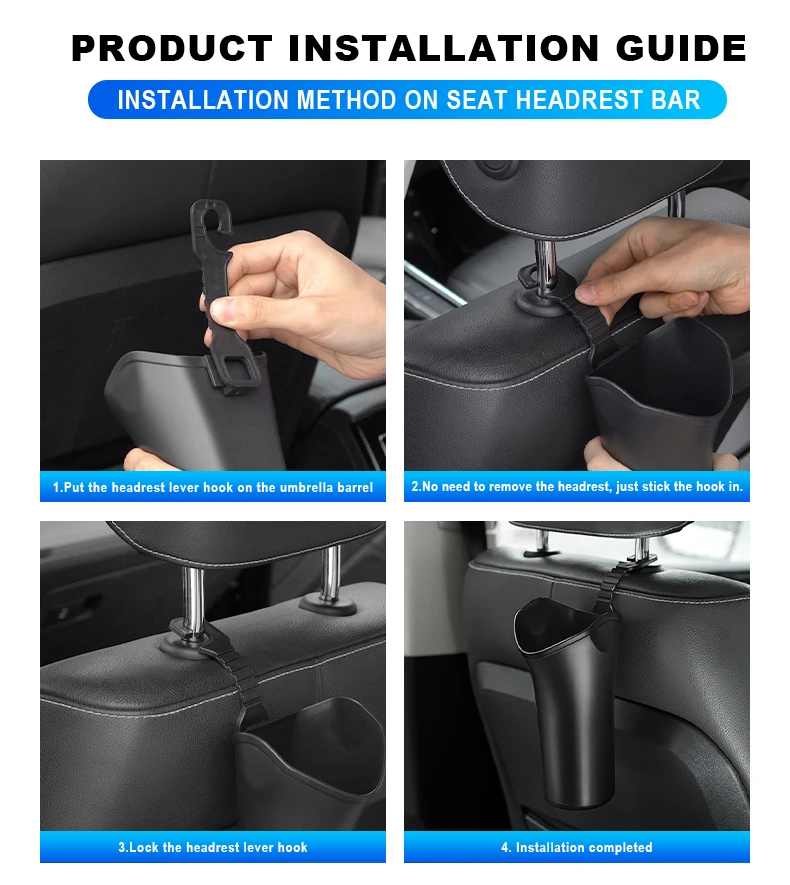 PRODUCT INSTALLATION GUIDE

INSTALLATION METHOD ON SEAT HEADREST BAR

1.Put the headrest lever hook on the umbrella barrel

2.No need to remove the headrest, just stick the hook in.

3.Lock the headrest lever hook

4. Installation completed