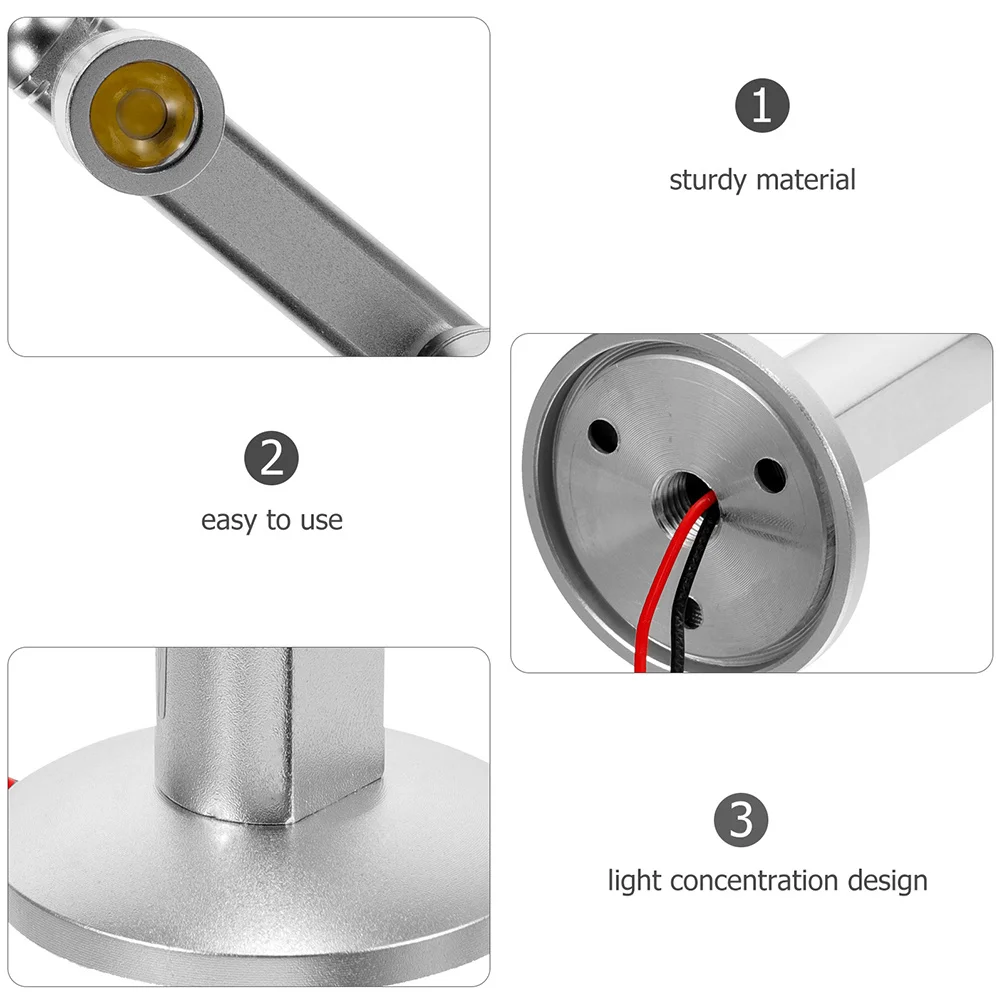 1
sturdy material

2
easy to use

3
light concentration design