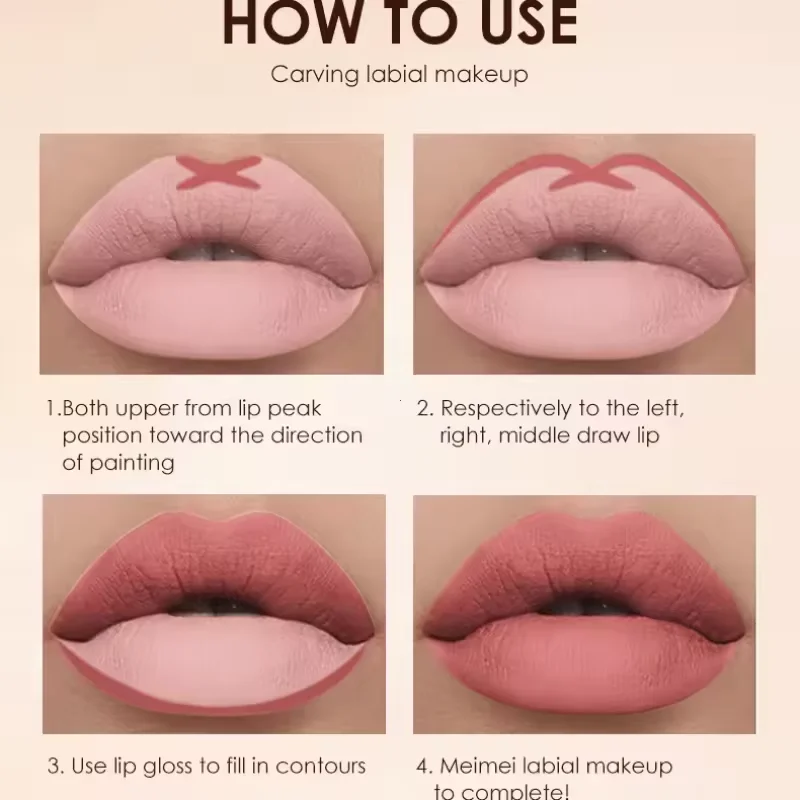 HOW TO USE

Carving labial makeup

1.Both upper from lip peak position toward the direction of painting

2. Respectively to the left, right, middle draw lip

3. Use lip gloss to fill in contours

4. Meimei labial makeup to complete!