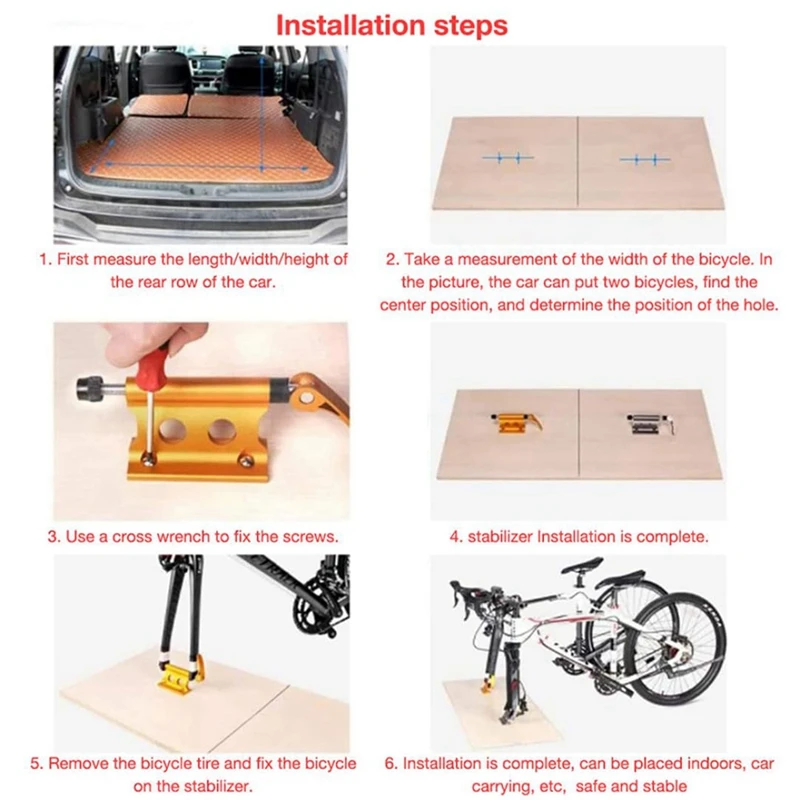 Installation steps

1. First measure the length/width/height of the rear row of the car.

2. Take a measurement of the width of the bicycle. In the picture, the car can put two bicycles, find the center position, and determine the position of the hole.

3. Use a cross wrench to fix the screws.

4. stabilizer Installation is complete.

5. Remove the bicycle tire and fix the bicycle on the stabilizer.

6. Installation is complete, can be placed indoors, car carrying, etc, safe and stable