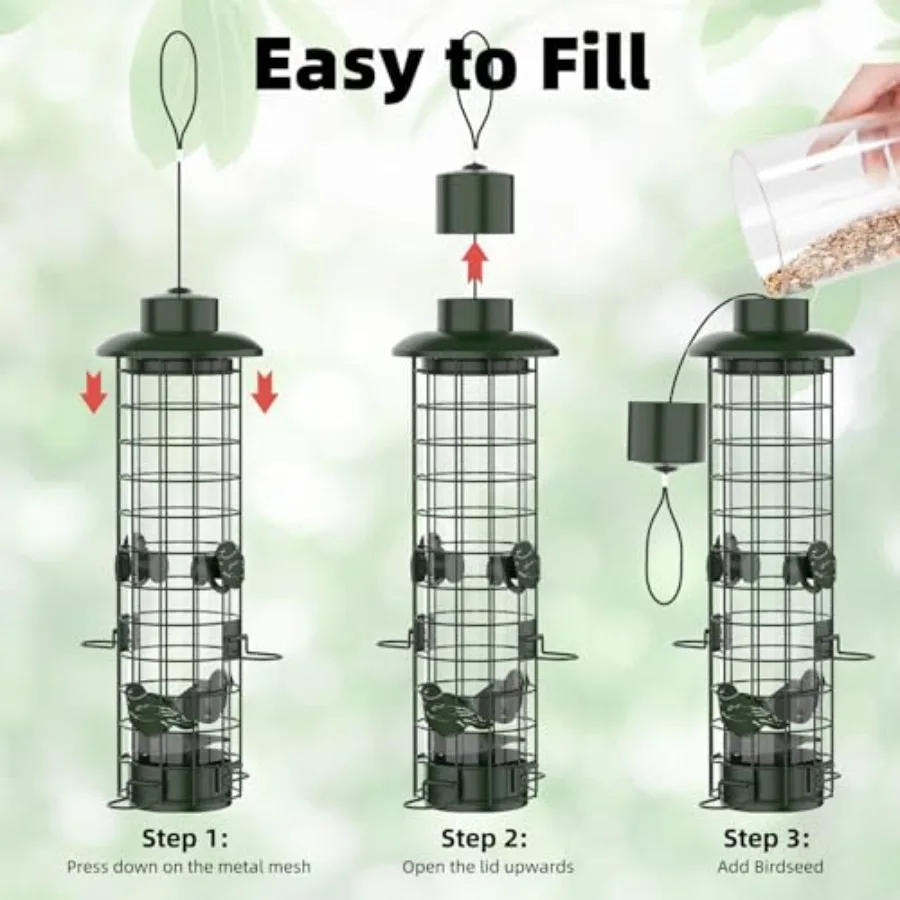 Easy to Fill

Step 1:
Press down on the metal mesh

Step 2:
Open the lid upwards

Step 3:
Add Birdseed