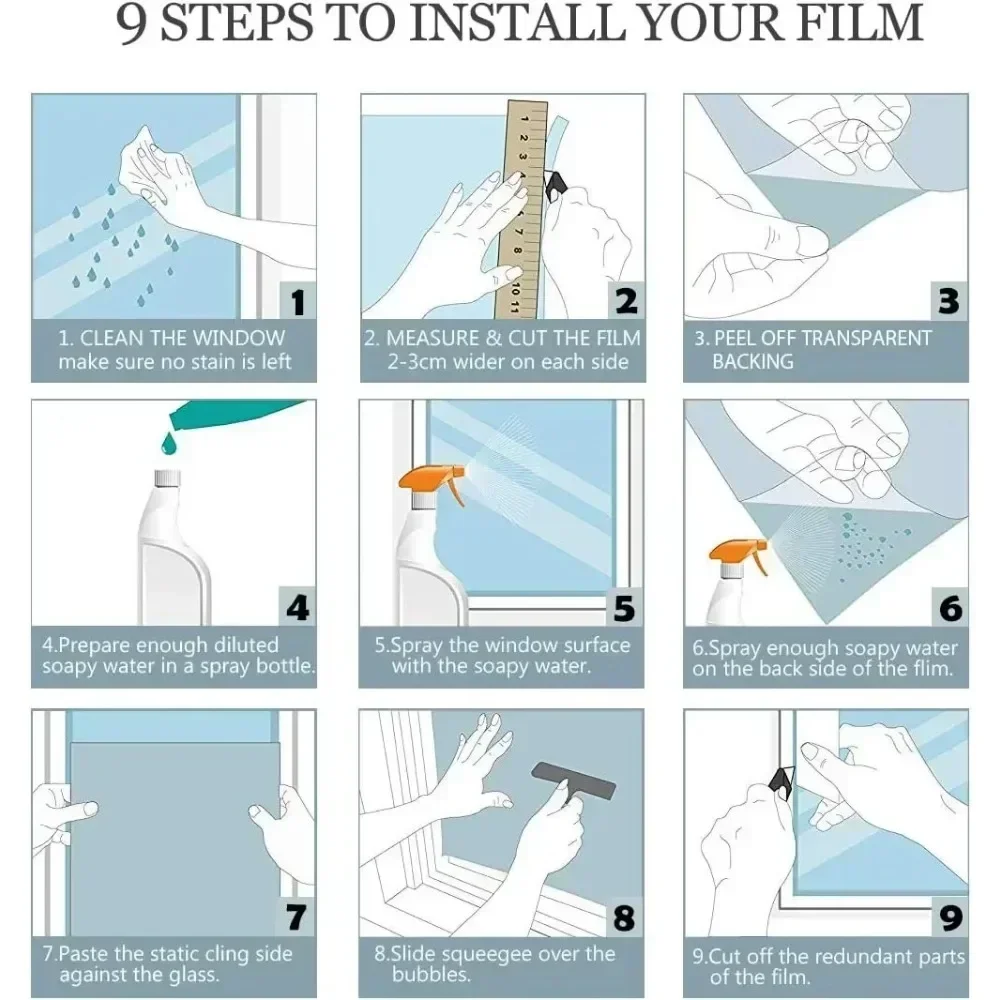 9 STEPS TO INSTALL YOUR FILM

1 2 3 4 5 6 7 8 9 10 11

1

1. CLEAN THE WINDOW
make sure no stain is left

2

2. MEASURE & CUT THE FILM
2-3cm wider on each side

3

3. PEEL OFF TRANSPARENT BACKING

4

4.Prepare enough diluted soapy water in a spray bottle.

5

5.Spray the window surface with the soapy water.

6

6.Spray enough soapy water on the back side of the flim.

7

7.Paste the static cling side against the glass.

8

8.Slide squeegee over the bubbles.

9

9.Cut off the redundant parts of the film.