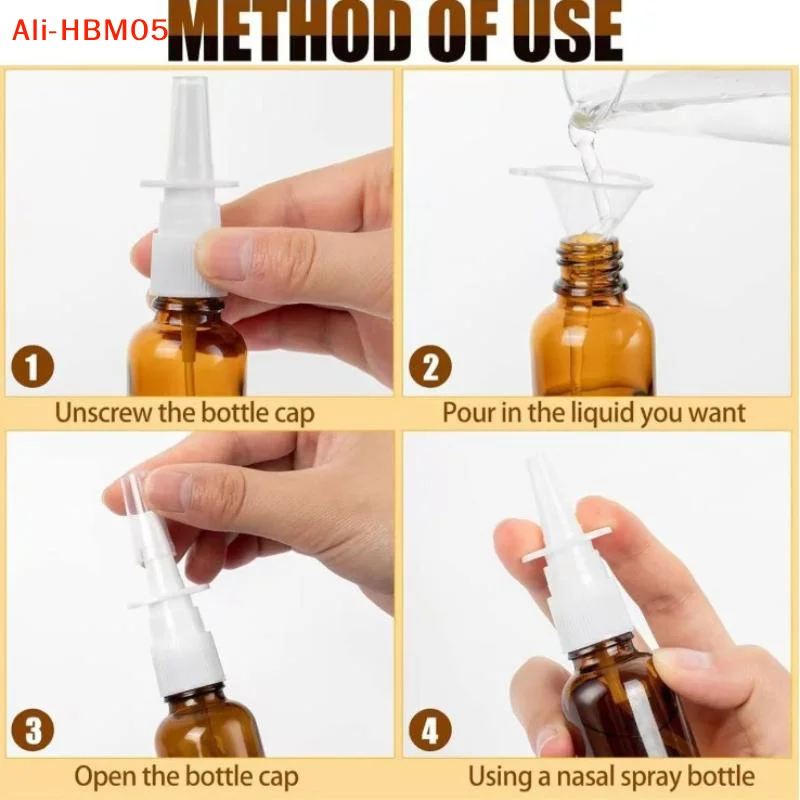 Ali-HBM05 METHOD OF USE

1
Unscrew the bottle cap

2
Pour in the liquid you want

3
Open the bottle cap

4
Using a nasal spray bottle