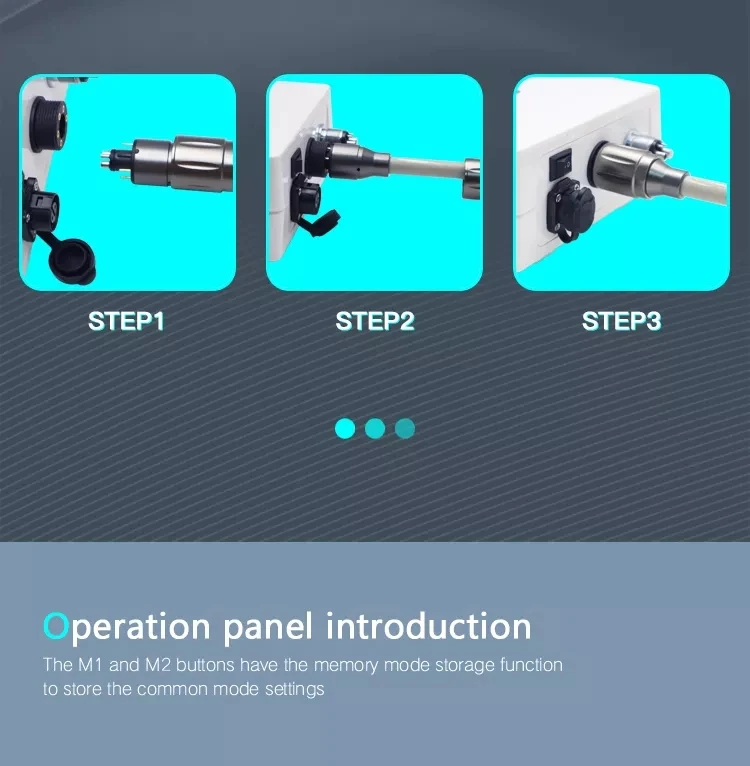 STEP1

STEP2

STEP3

Operation panel introduction

The M1 and M2 buttons have the memory mode storage function to store the common mode settings