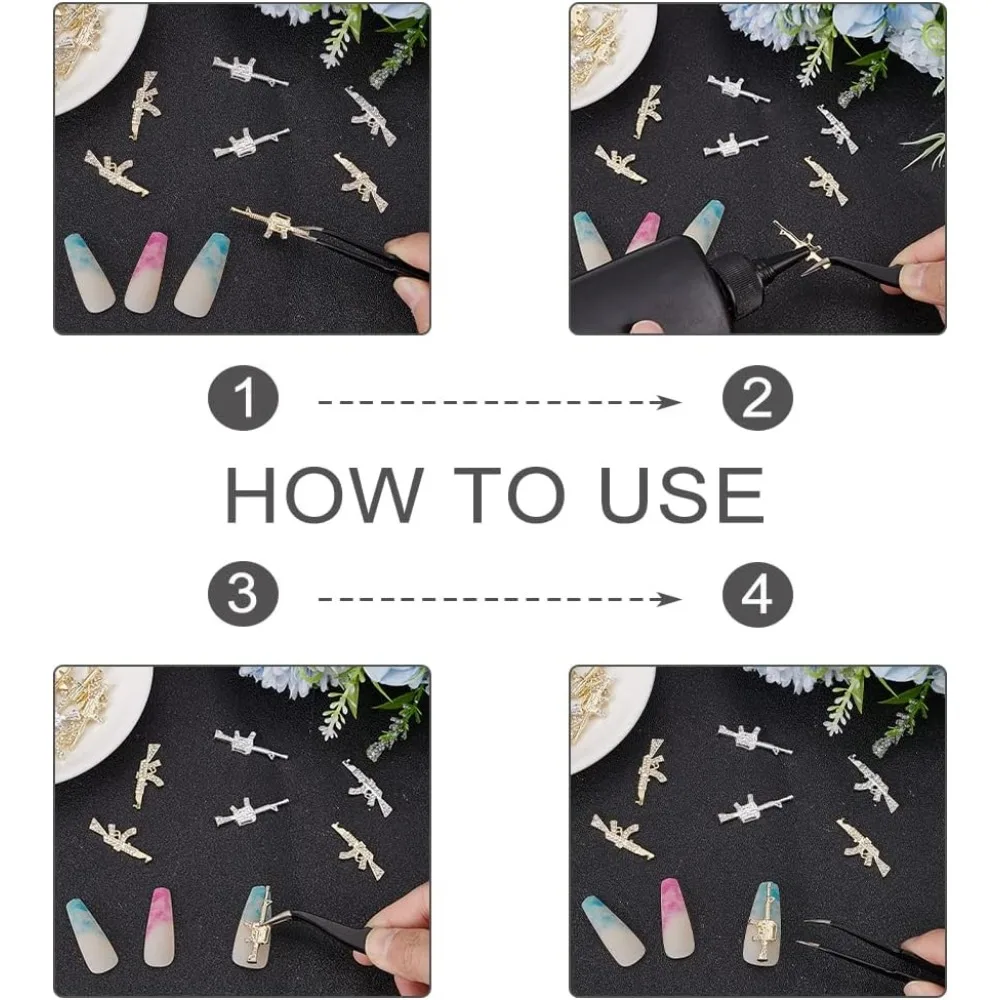 1

2

HOW TO USE

3

4