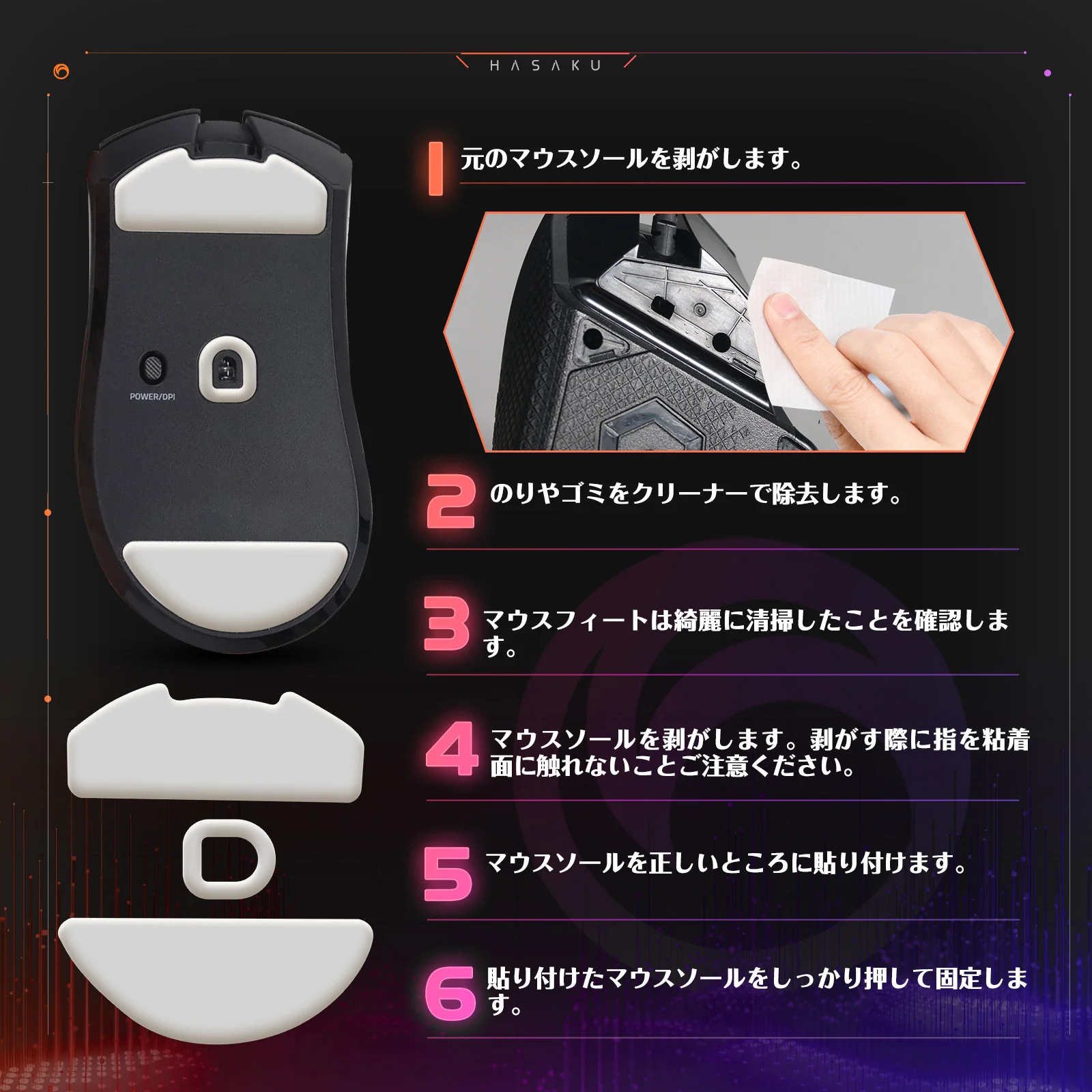 HASAKU

POWER/DPI

1 元のマウスソールを剥がします。

2 のりやゴミをクリーナーで除去します。

3 マウスフィートは綺麗に清掃したことを確認します。

4 マウスソールを剥がします。剥がす際に指を粘着面に触れないことご注意ください。

5 マウスソールを正しいところに貼り付けます。

6 貼り付けたマウスソールをしっかり押して固定します。