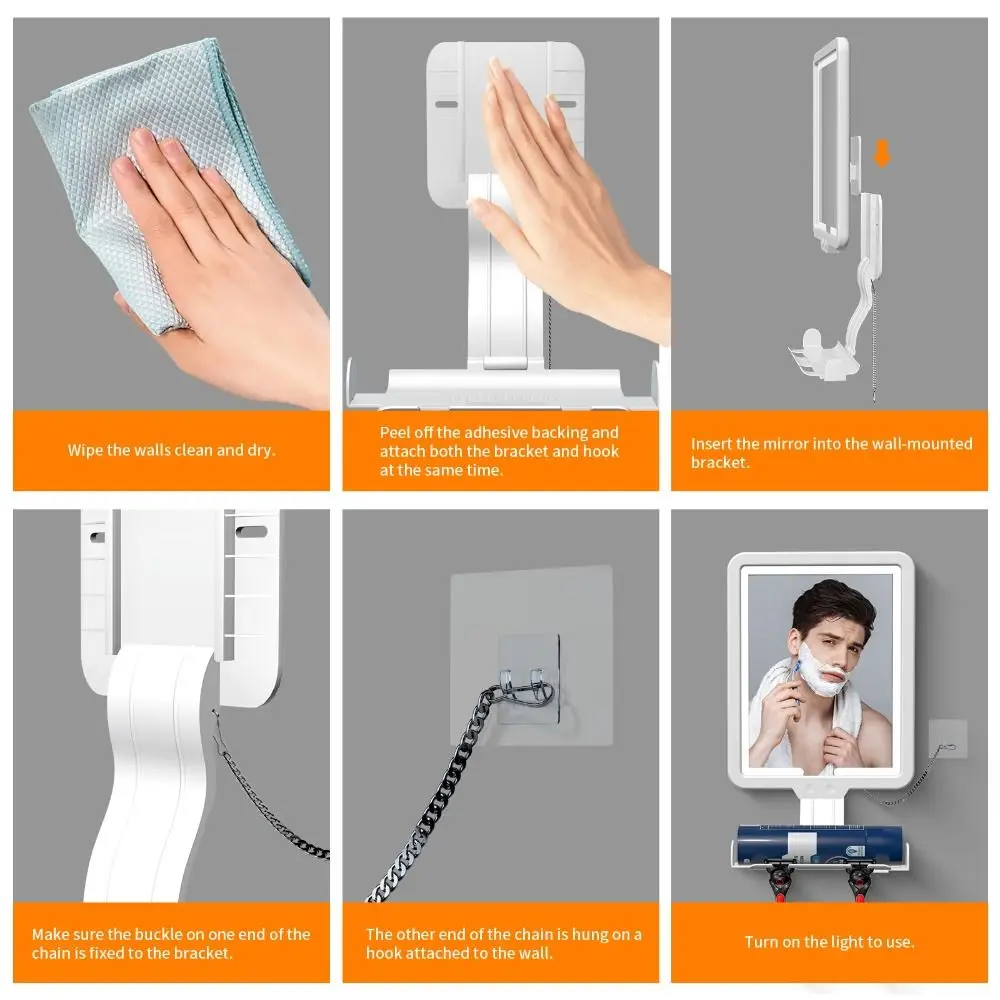 Wipe the walls clean and dry.

Peel off the adhesive backing and attach both the bracket and hook at the same time.

Insert the mirror into the wall-mounted bracket.

Make sure the buckle on one end of the chain is fixed to the bracket.

The other end of the chain is hung on a hook attached to the wall.

Turn on the light to use.