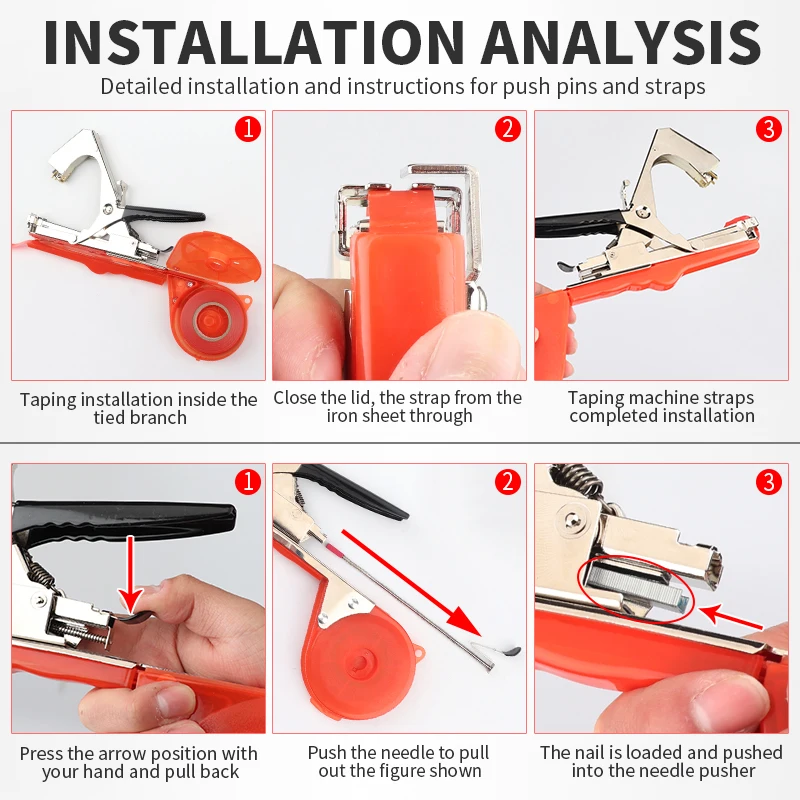 INSTALLATION ANALYSIS

Detailed installation and instructions for push pins and straps

1

Taping installation inside the tied branch

2

Close the lid, the strap from the iron sheet through

3

Taping machine straps completed installation

1

Press the arrow position with your hand and pull back

2

Push the needle to pull out the figure shown

3

The nail is loaded and pushed into the needle pusher