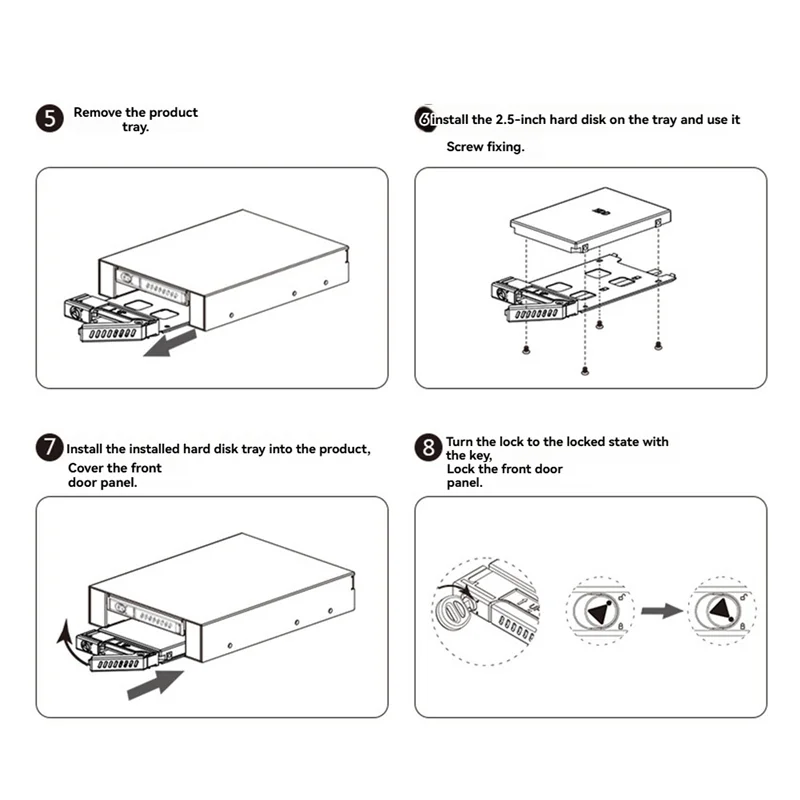 5 Remove the product tray.

6 install the 2.5-inch hard disk on the tray and use it

Screw fixing.

7 Install the installed hard disk tray into the product,
Cover the front door panel.

8 Turn the lock to the locked state with the key,
Lock the front door panel.